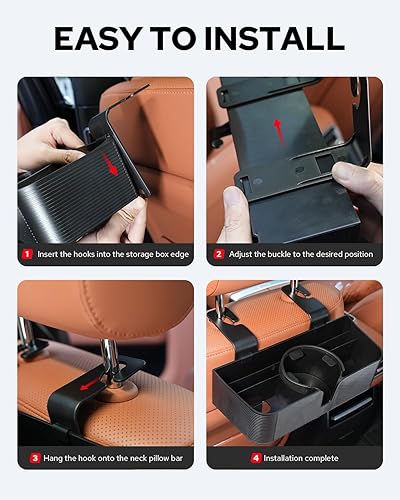 EASY TO INSTALL

1 Insert the hooks into the storage box edge

2 Adjust the buckle to the desired position

3 Hang the hook onto the neck pillow bar

4 Installation complete