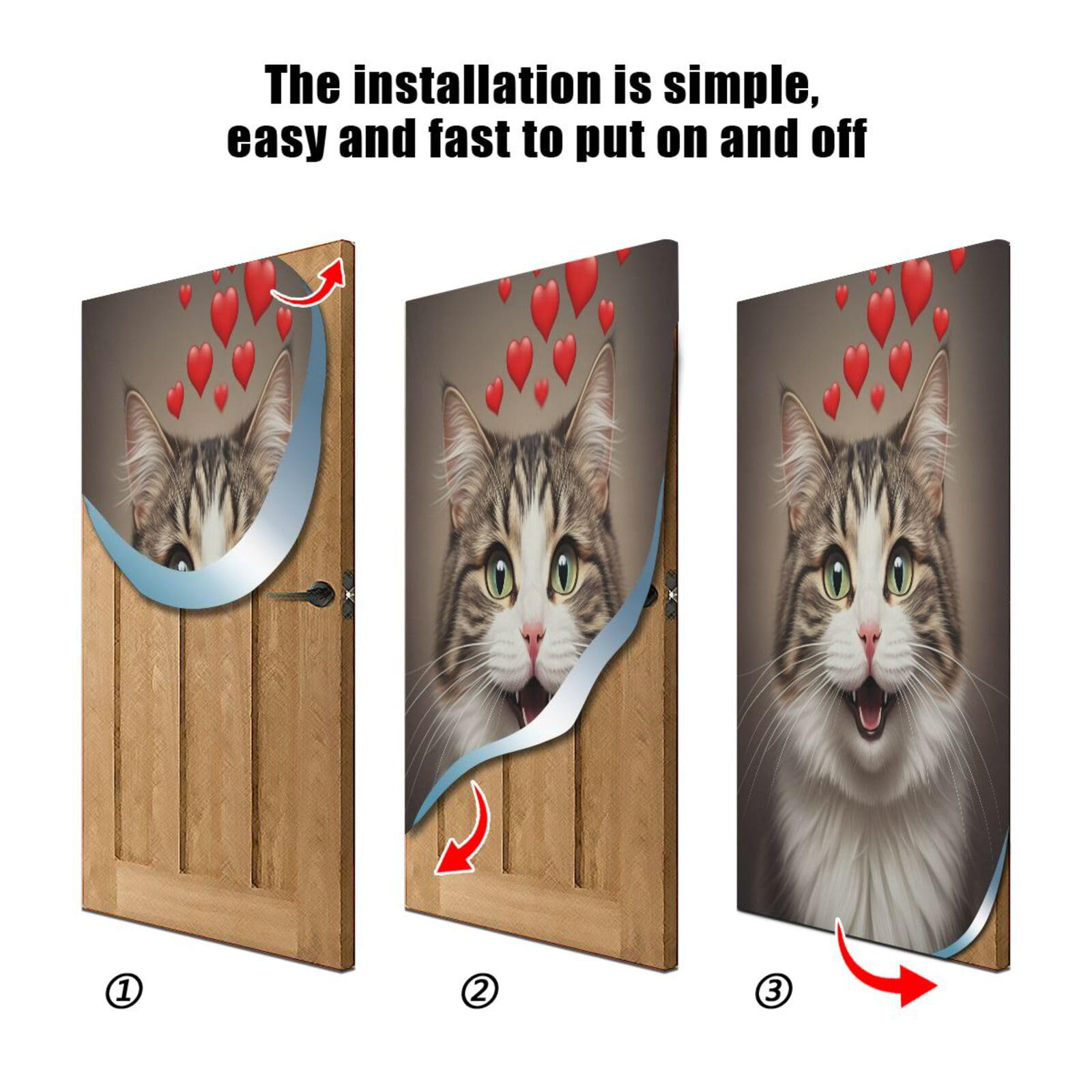 The installation is simple, easy and fast to put on and off

①

②

③