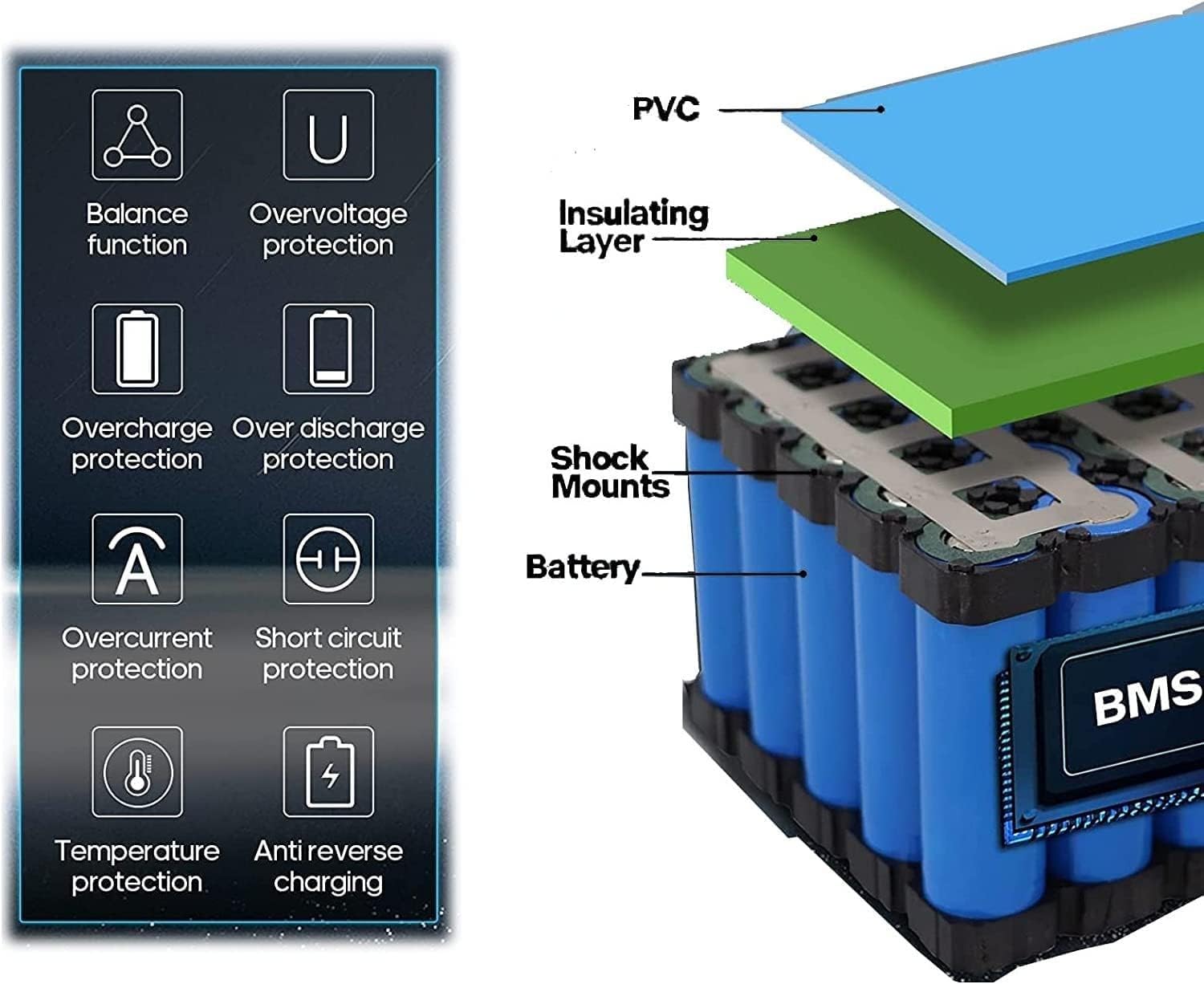 Balance function

Overvoltage protection

Overcharge protection

Over discharge protection

Overcurrent protection

Short circuit protection

Temperature protection

Anti reverse charging

PVC

Insulating Layer

Shock Mounts

Battery

BMS