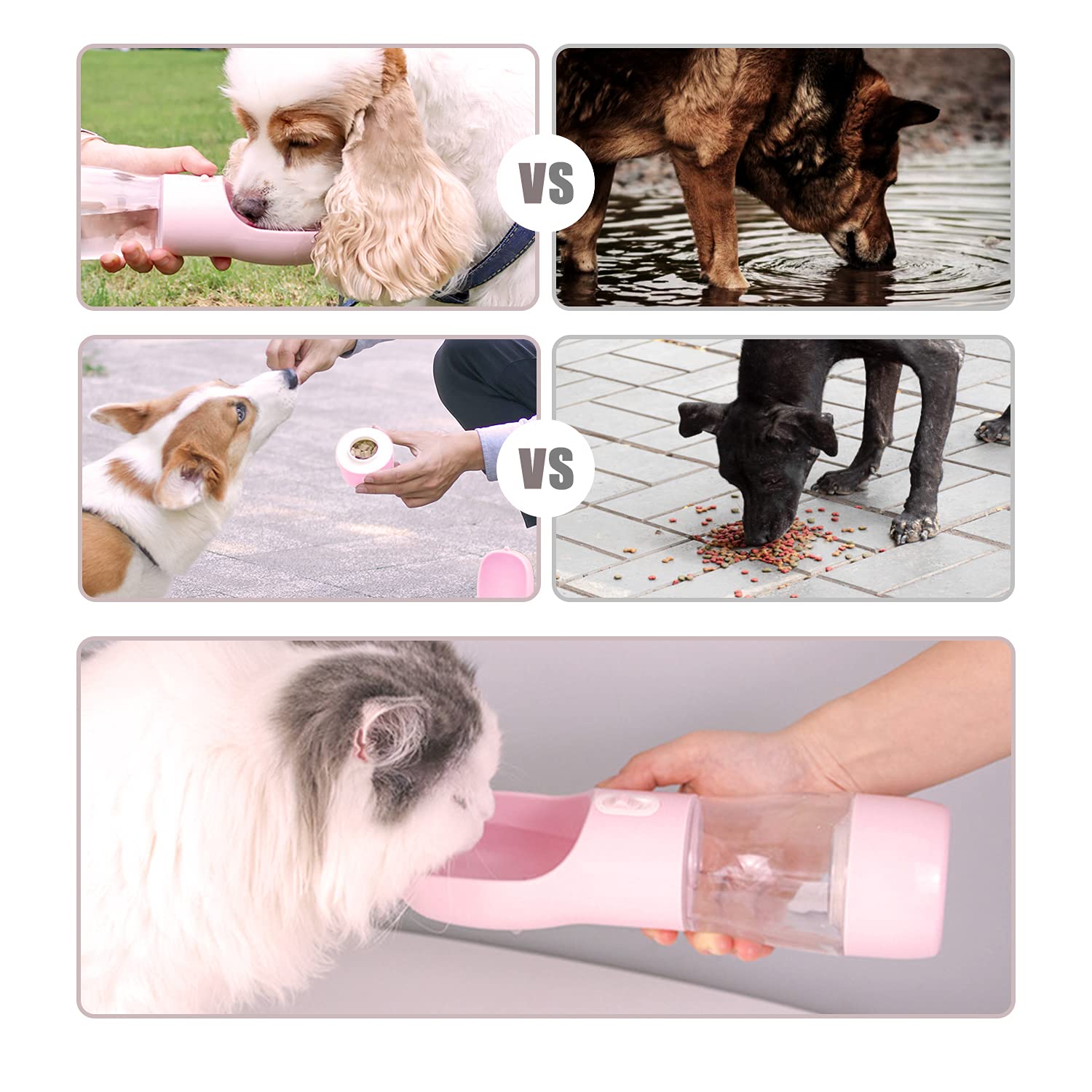 VS

VS