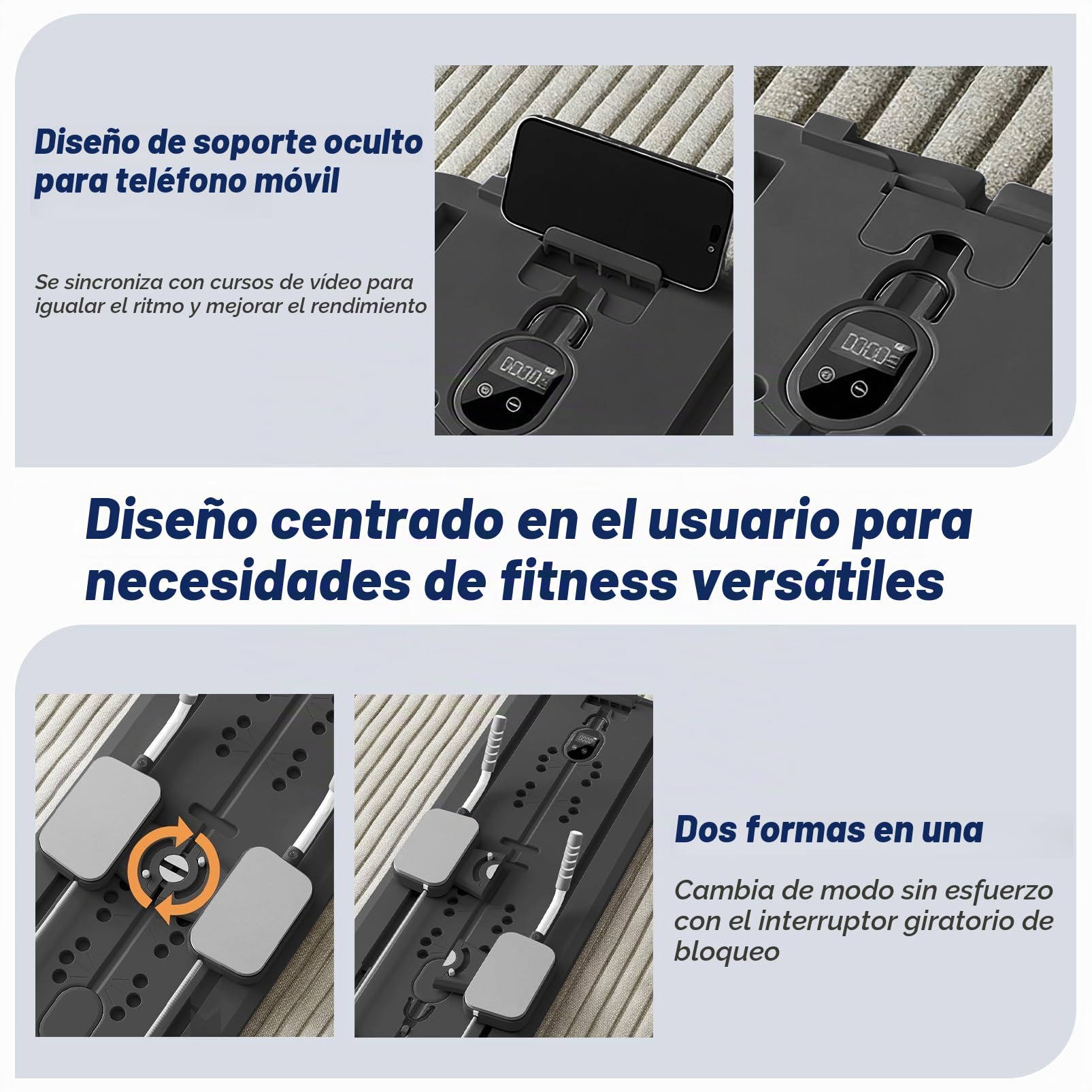 Diseño de soporte oculto para teléfono móvil

Se sincroniza con cursos de vídeo para igualar el ritmo y mejorar el rendimiento

0000

0000

Diseño centrado en el usuario para necesidades de fitness versátiles

Dos formas en una

Cambia de modo sin esfuerzo con el interruptor giratorio de bloqueo