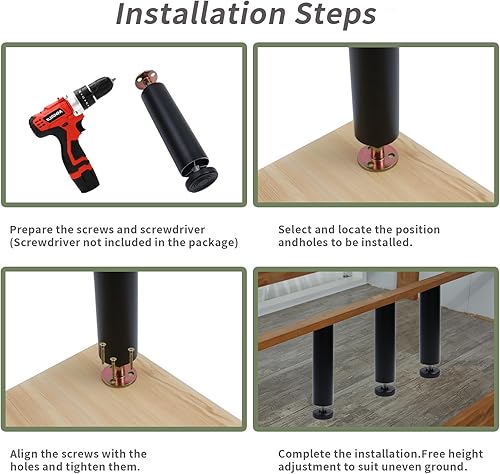 Installation Steps

Prepare the screws and screwdriver (Screwdriver not included in the package)

Select and locate the position andholes to be installed.

Align the screws with the holes and tighten them.

Complete the installation.Free height adjustment to suit uneven ground.