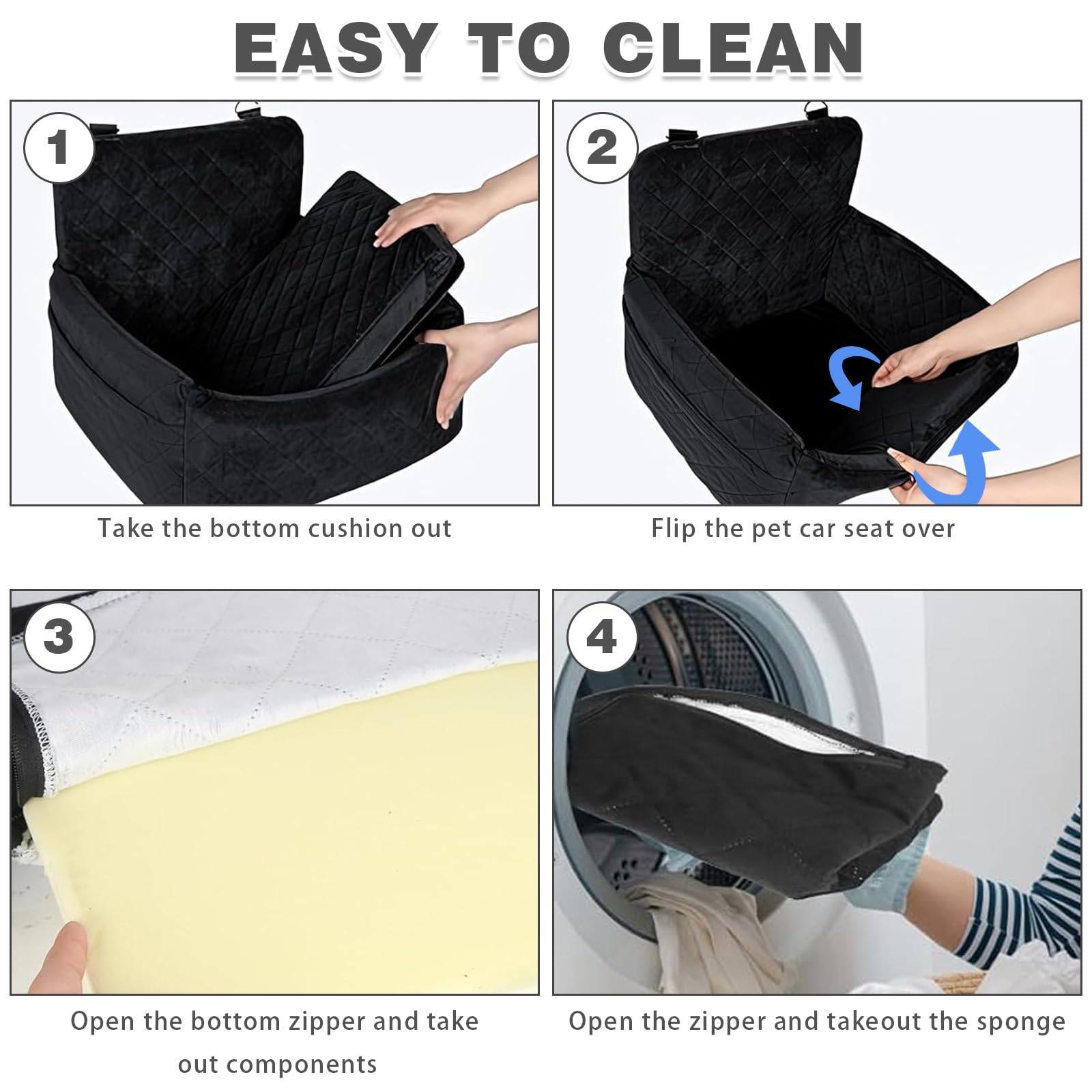 EASY TO CLEAN

1

Take the bottom cushion out

2

Flip the pet car seat over

3

Open the bottom zipper and take out components

4

Open the zipper and takeout the sponge