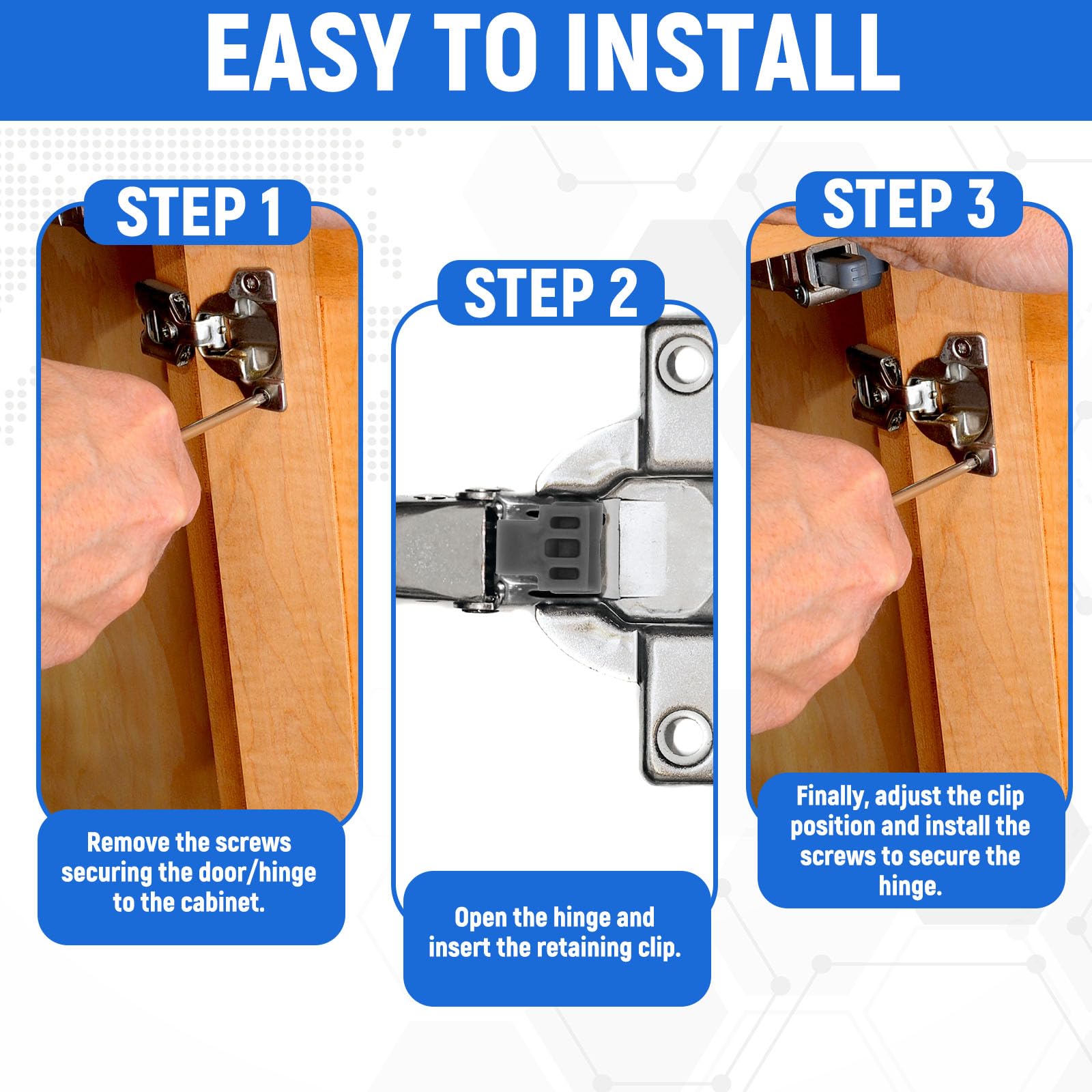 EASY TO INSTALL

STEP 1

Remove the screws securing the door/hinge to the cabinet.

STEP 2

Open the hinge and insert the retaining clip.

STEP 3

Finally, adjust the clip position and install the screws to secure the hinge.