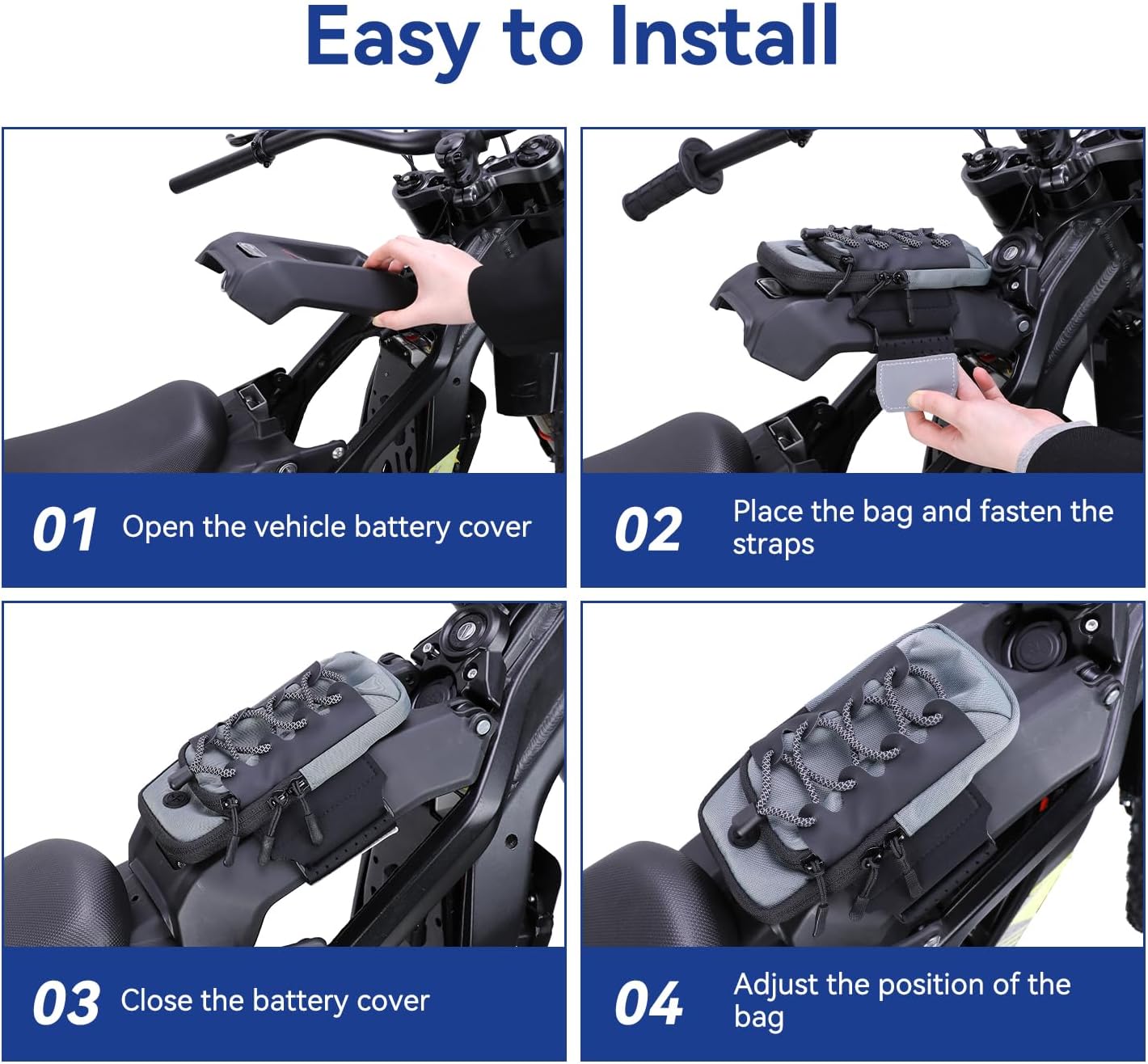 Easy to Install

01 Open the vehicle battery cover

02 Place the bag and fasten the straps

03 Close the battery cover

04 Adjust the position of the bag