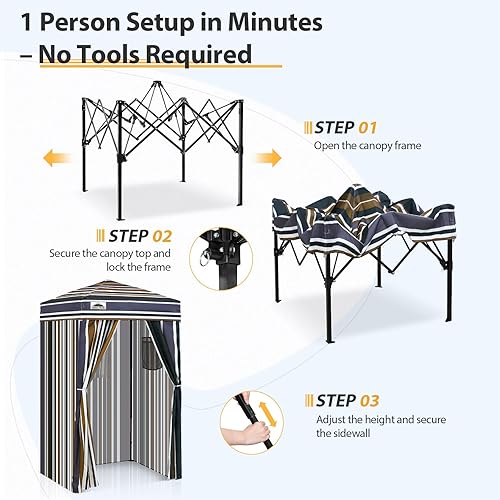 1 Person Setup in Minutes
– No Tools Required

STEP 01
Open the canopy frame

STEP 02
Secure the canopy top and lock the frame

STEP 03
Adjust the height and secure the sidewall