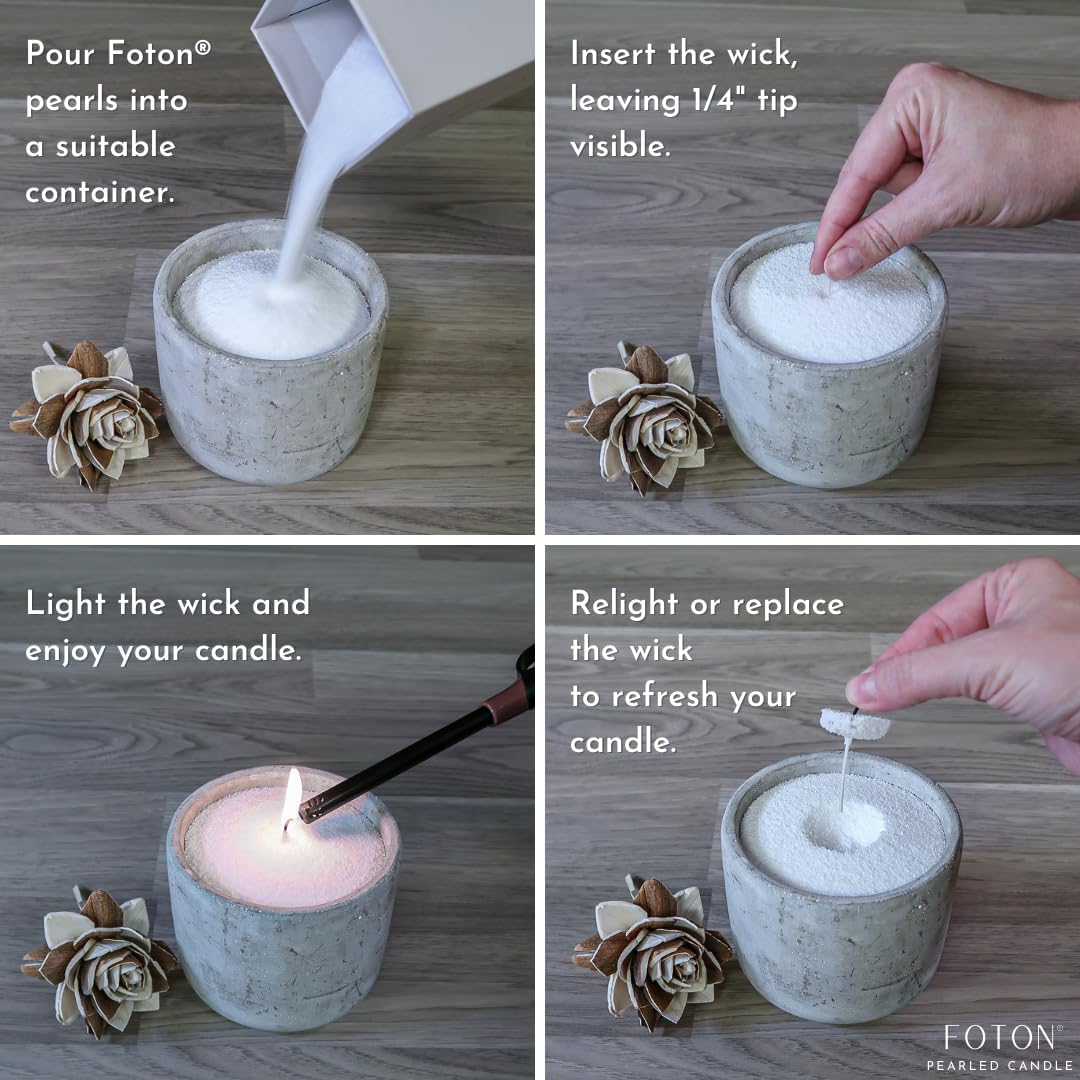 Pour Foton® pearls into a suitable container.

Insert the wick, leaving 1/4" tip visible.

Light the wick and enjoy your candle.

Relight or replace the wick
to refresh your candle.

FOTON®
PEARLED CANDLE