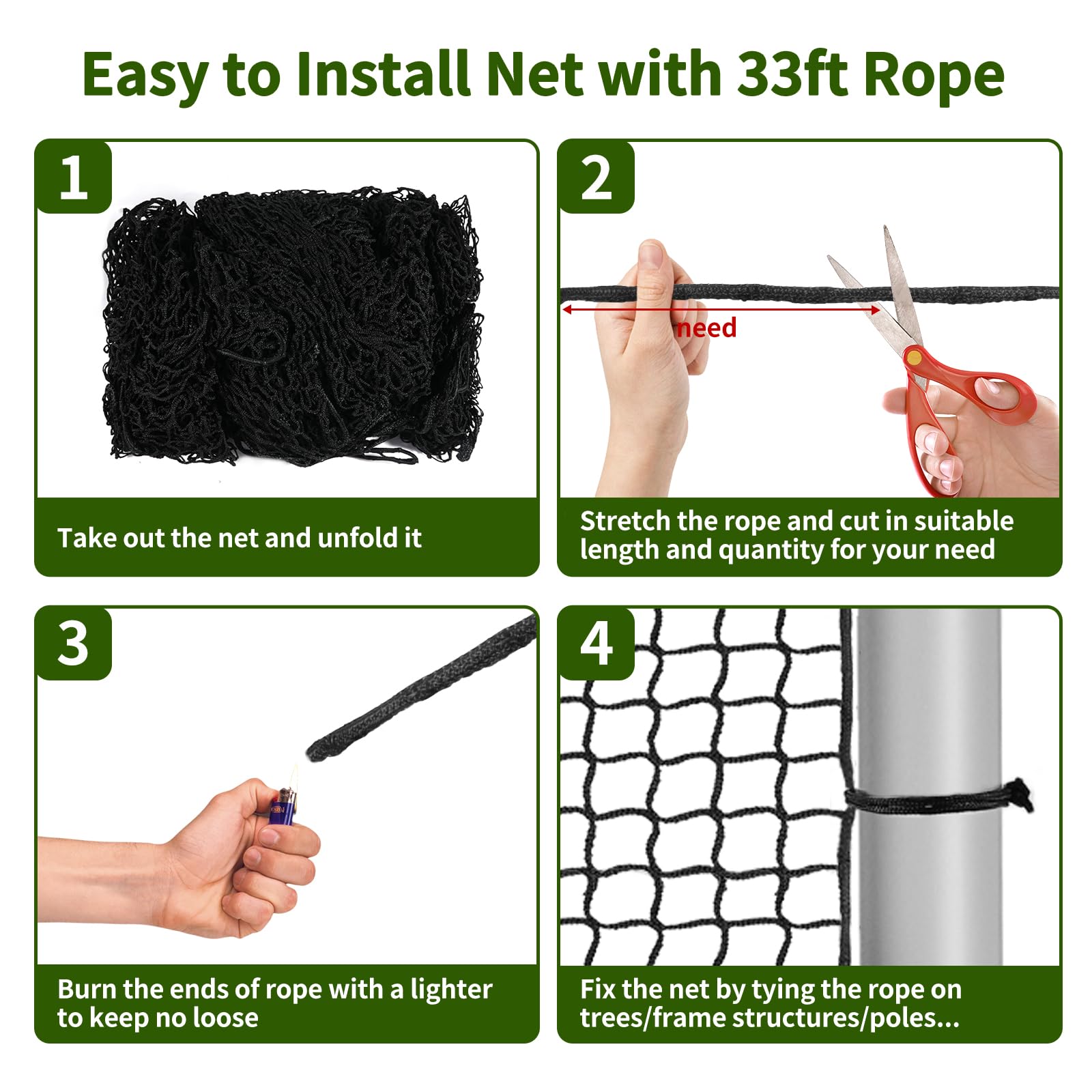 Easy to Install Net with 33ft Rope

1

Take out the net and unfold it

2

need

Stretch the rope and cut in suitable length and quantity for your need

3

Burn the ends of rope with a lighter to keep no loose

4

Fix the net by tying the rope on trees/frame structures/poles...