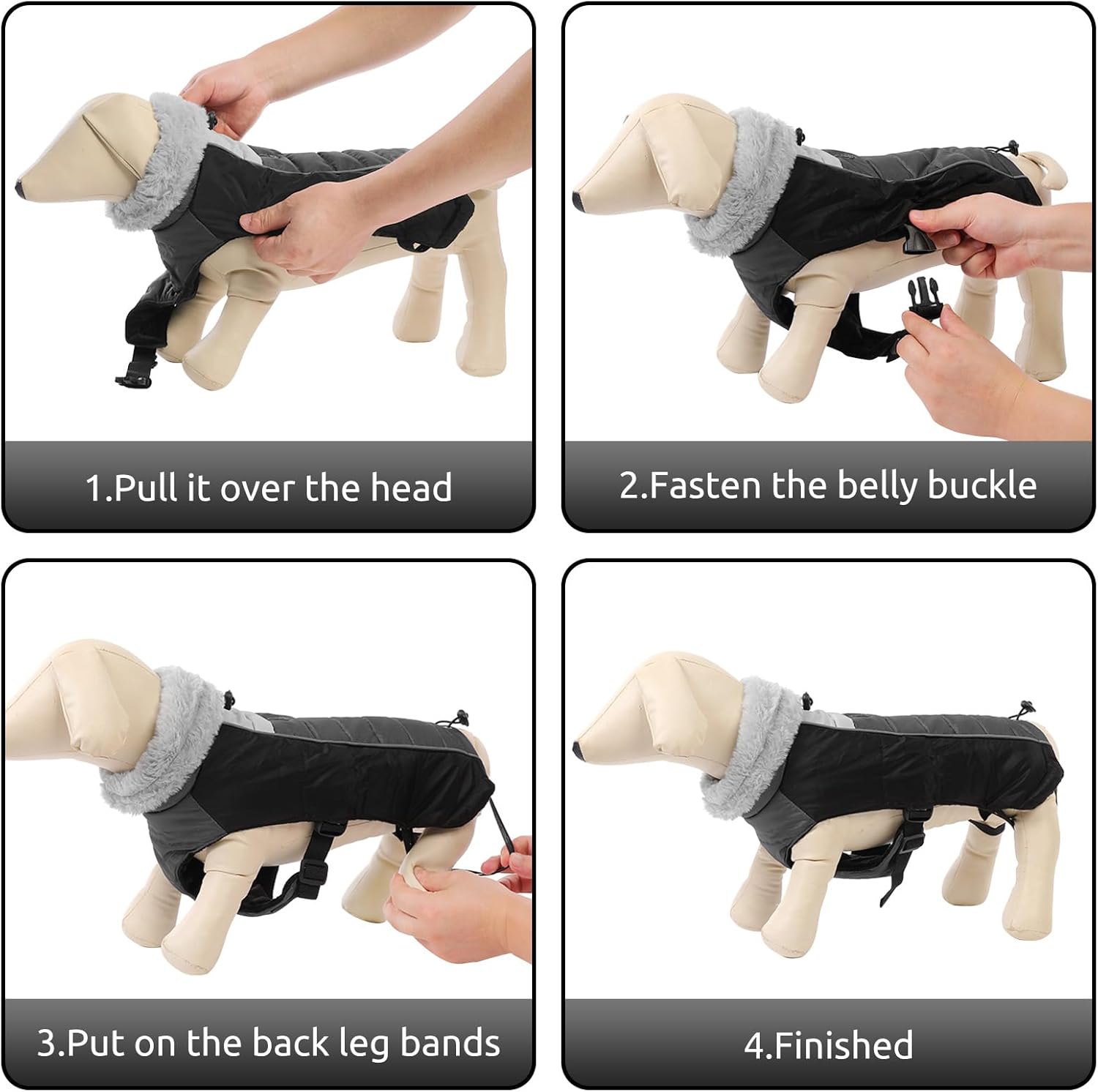 1.Pull it over the head

2.Fasten the belly buckle

3.Put on the back leg bands

4.Finished