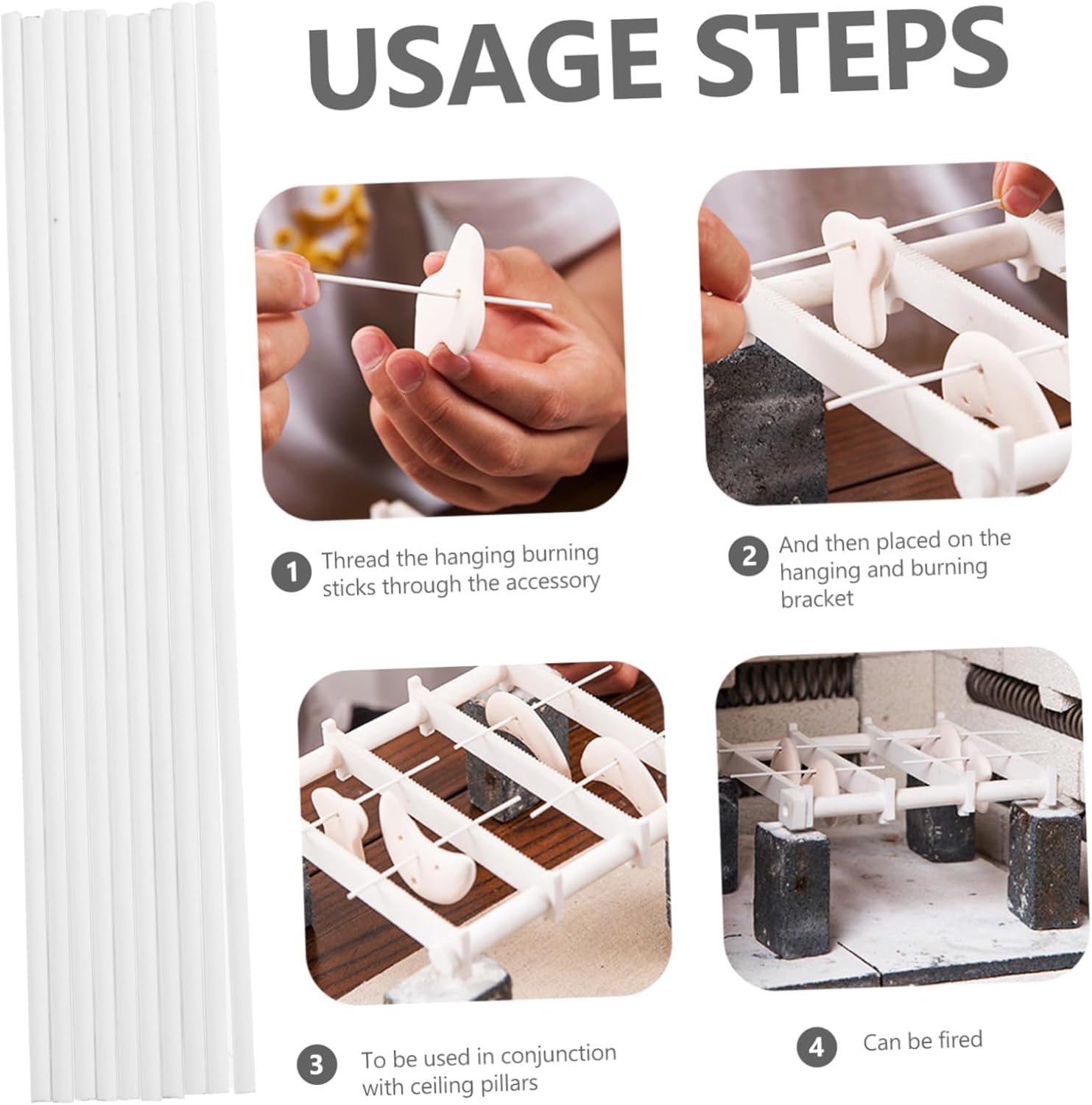 USAGE STEPS

1 Thread the hanging burning sticks through the accessory

2 And then placed on the hanging and burning bracket

3 To be used in conjunction with ceiling pillars

4 Can be fired