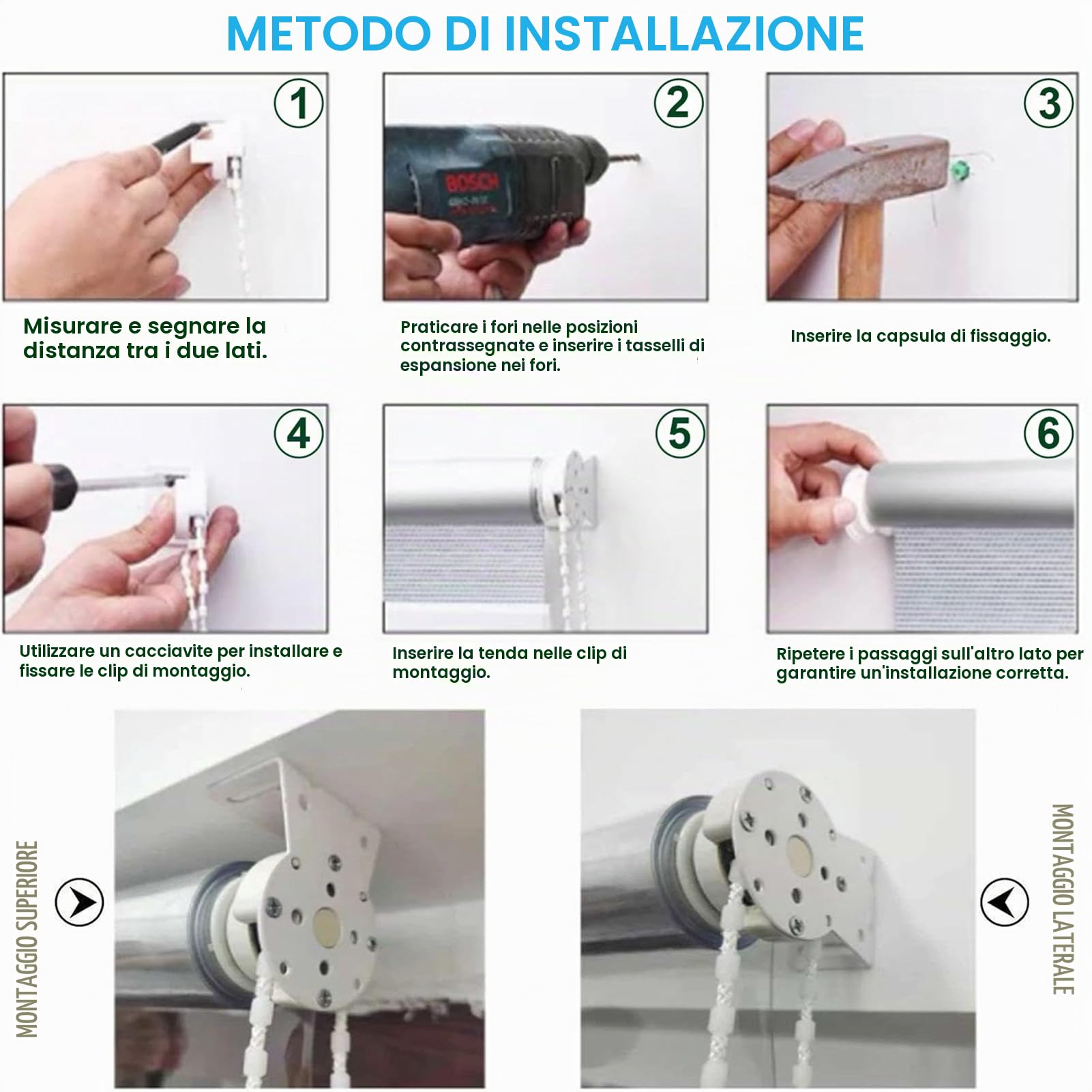 METODO DI INSTALLAZIONE

1

Misurare e segnare la distanza tra i due lati.

2

BOSCH

Praticare i fori nelle posizioni contrassegnate e inserire i tasselli di espansione nei fori.

3

Inserire la capsula di fissaggio.

4

Utilizzare un cacciavite per installare e fissare le clip di montaggio.

5

Inserire la tenda nelle clip di montaggio.

6

Ripetere i passaggi sull'altro lato per garantire un'installazione corretta.

MONTAGGIO SUPERIORE

MONTAGGIO LATERALE