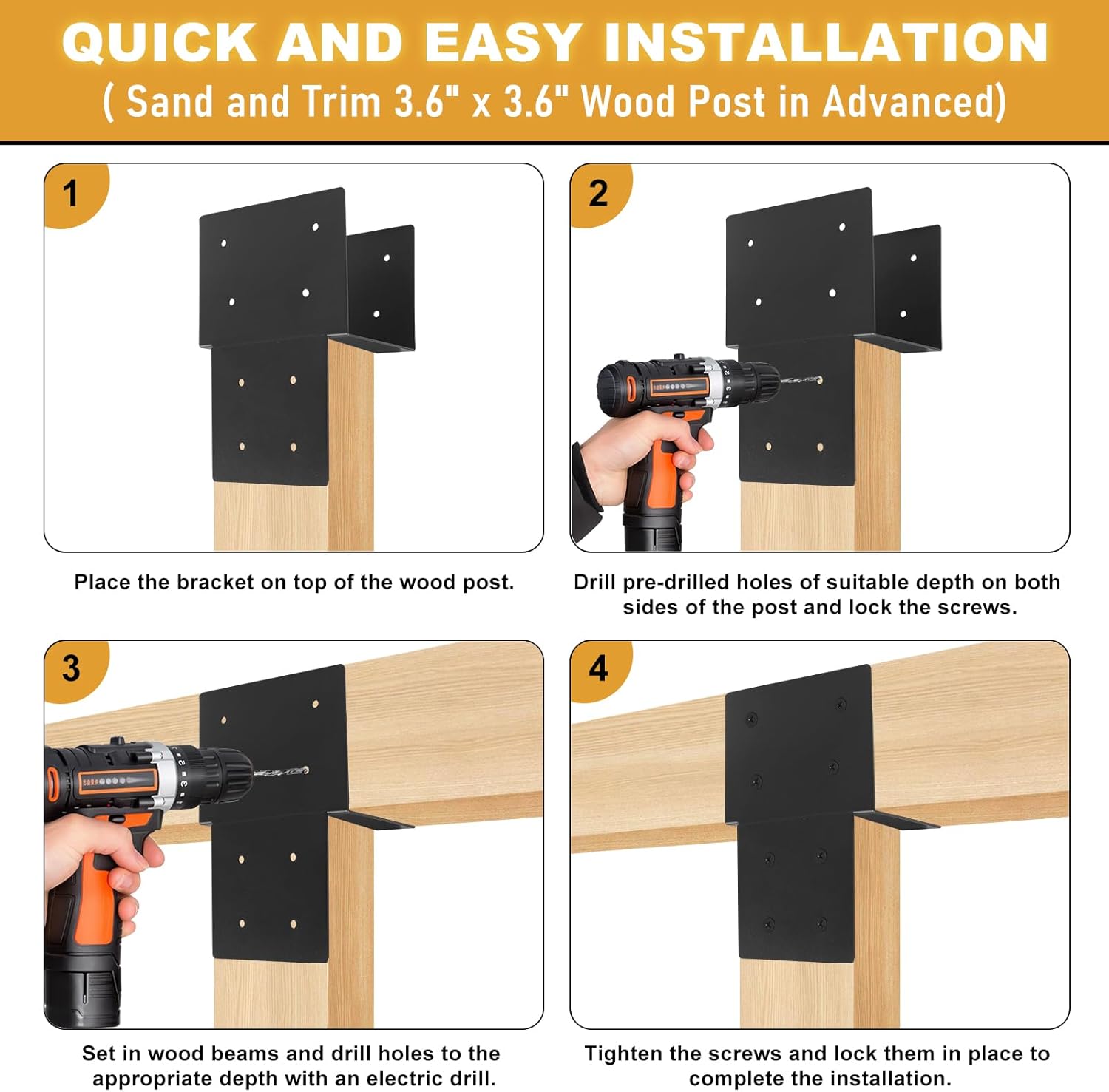 QUICK AND EASY INSTALLATION
( Sand and Trim 3.6" x 3.6" Wood Post in Advanced)

1

Place the bracket on top of the wood post.

2

Drill pre-drilled holes of suitable depth on both sides of the post and lock the screws.

3

Set in wood beams and drill holes to the appropriate depth with an electric drill.

4

Tighten the screws and lock them in place to complete the installation.