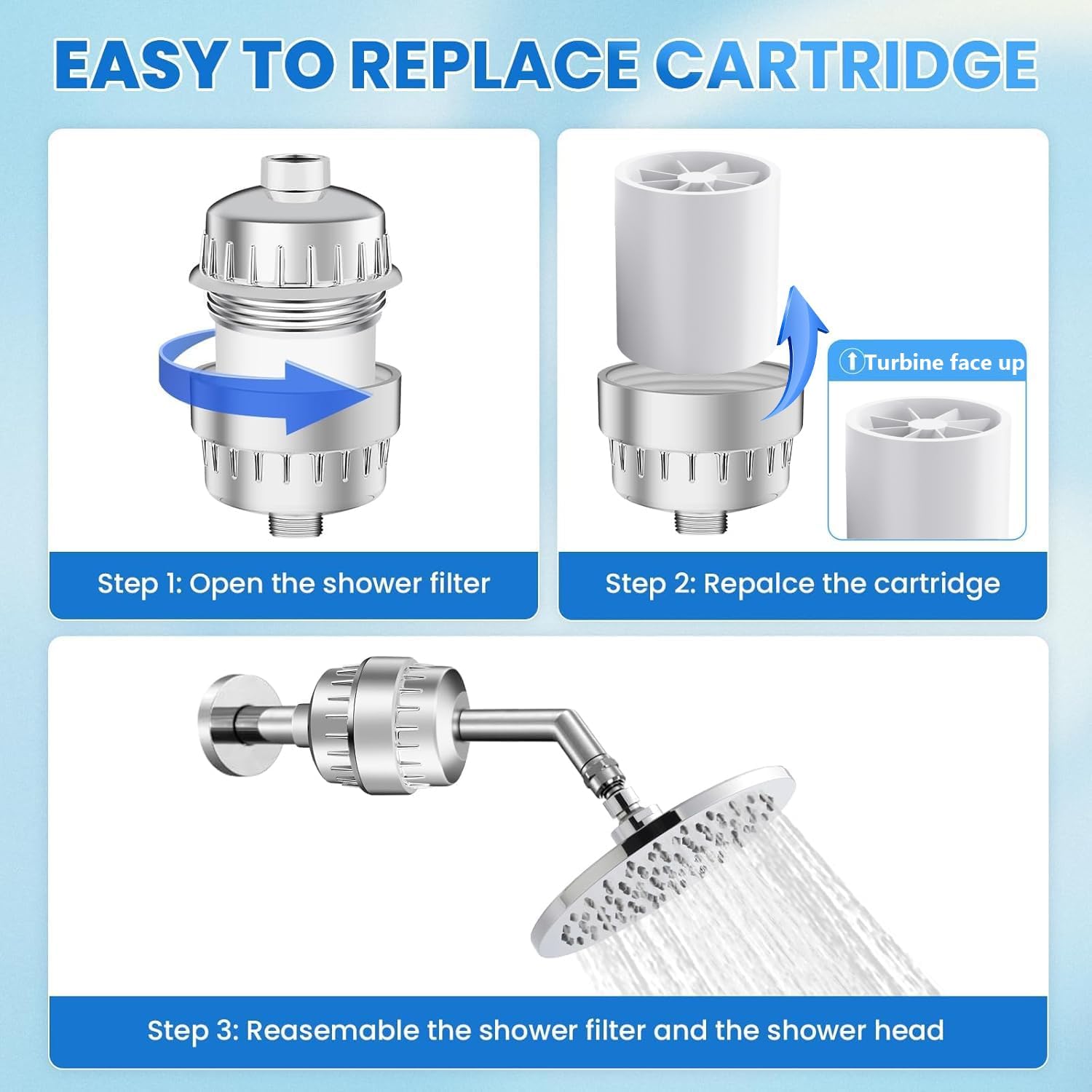 EASY TO REPLACE CARTRIDGE

Step 1: Open the shower filter

Turbine face up

Step 2: Repalce the cartridge

Step 3: Reasemable the shower filter and the shower head