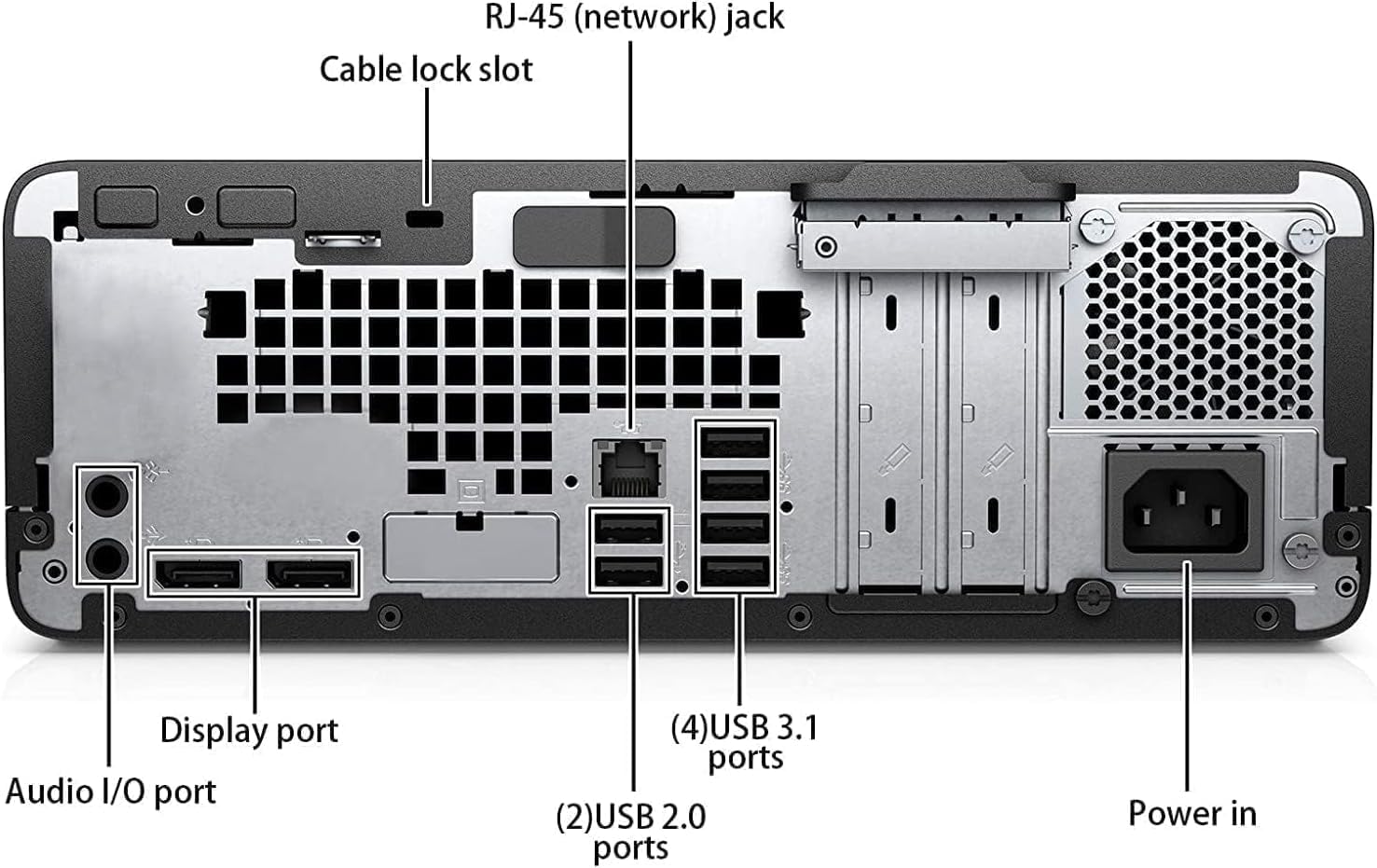 RJ-45 (network) jack

Cable lock slot

Display port

Audio I/O port

(4)USB 3.1 ports

(2)USB 2.0 ports

Power in