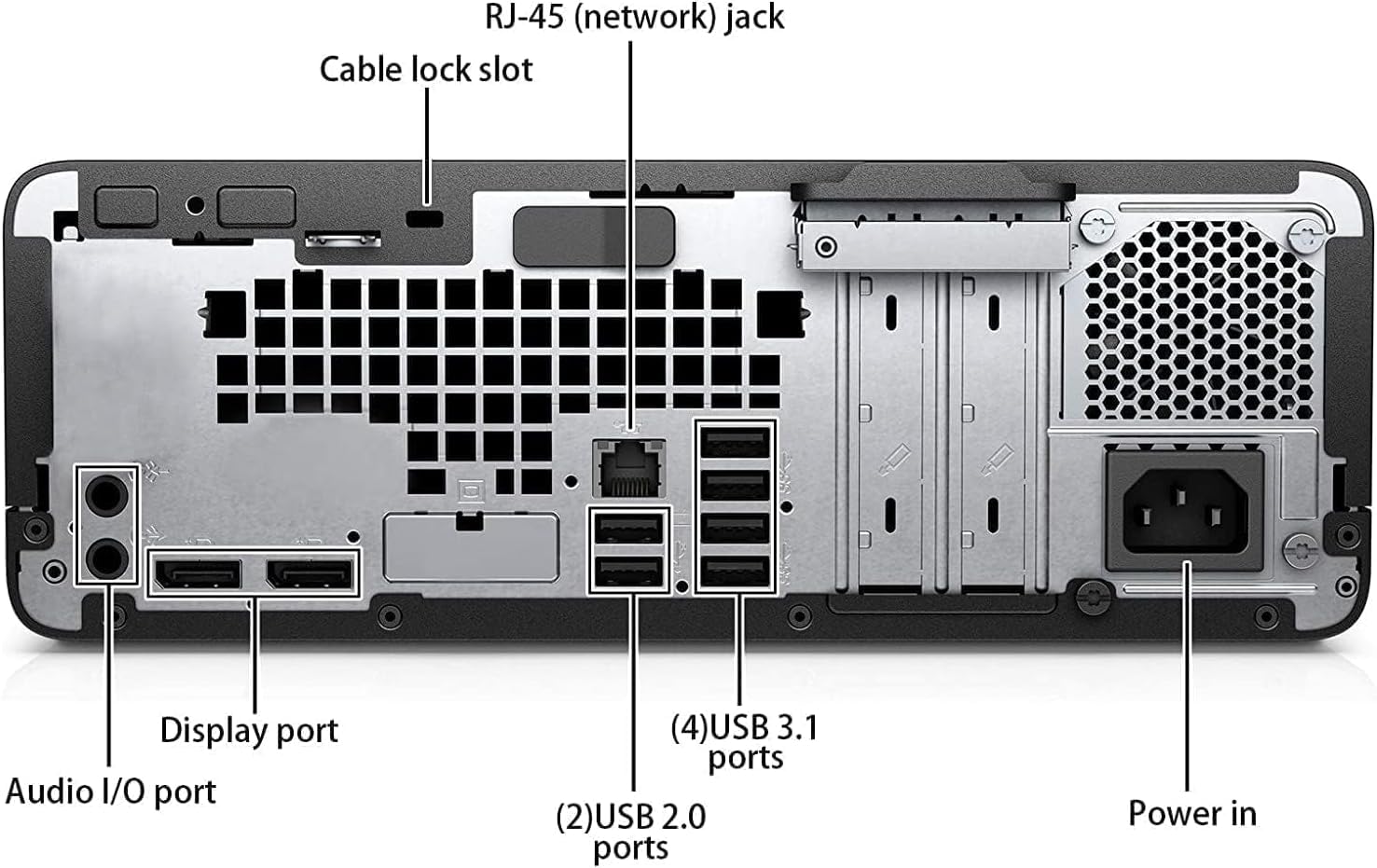 RJ-45 (network) jack

Cable lock slot

Display port

Audio I/O port

(4)USB 3.1 ports

(2)USB 2.0 ports

Power in