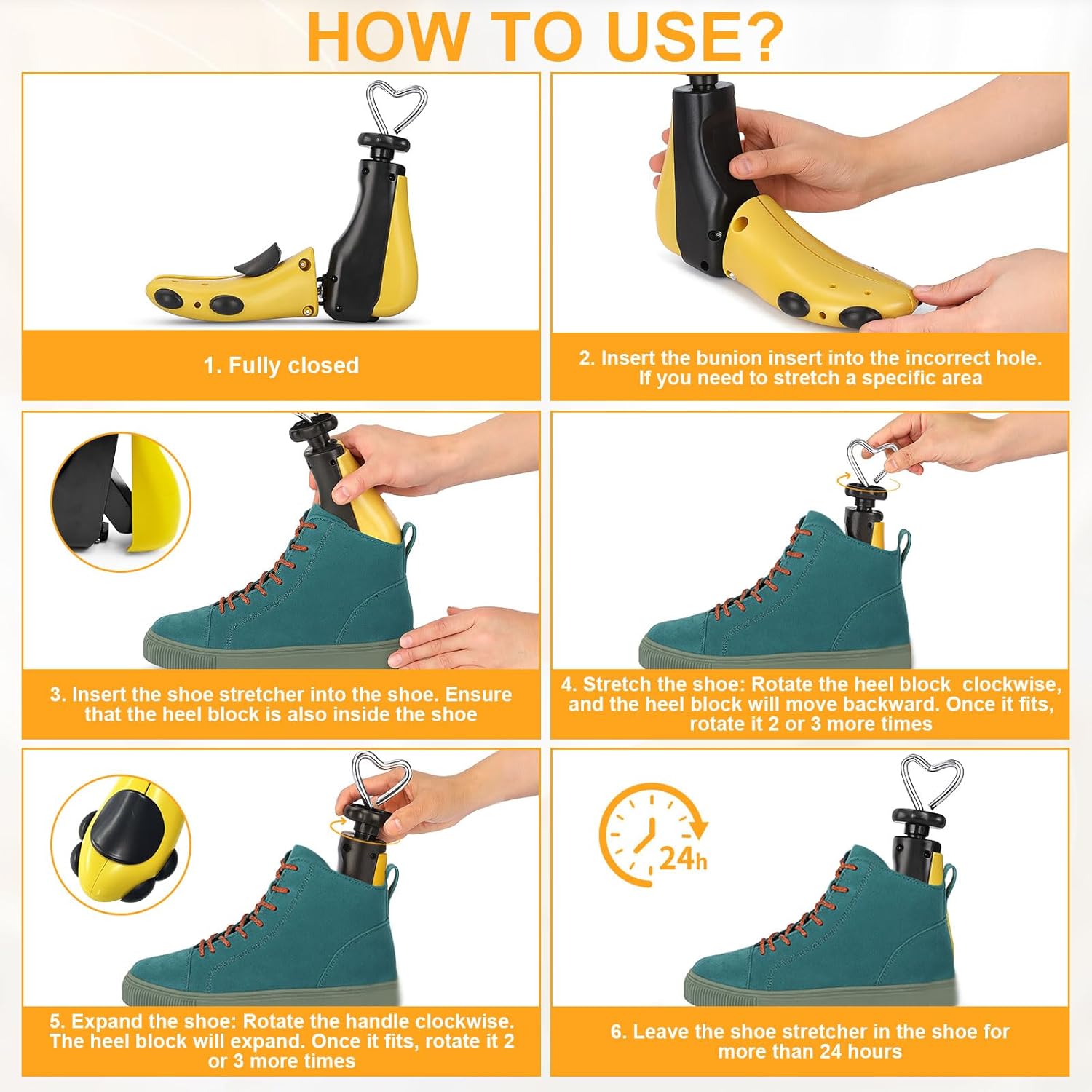 HOW TO USE?

1. Fully closed

2. Insert the bunion insert into the incorrect hole. If you need to stretch a specific area

3. Insert the shoe stretcher into the shoe. Ensure that the heel block is also inside the shoe

4. Stretch the shoe: Rotate the heel block clockwise, and the heel block will move backward. Once it fits, rotate it 2 or 3 more times

5. Expand the shoe: Rotate the handle clockwise. The heel block will expand. Once it fits, rotate it 2 or 3 more times

24h

6. Leave the shoe stretcher in the shoe for more than 24 hours