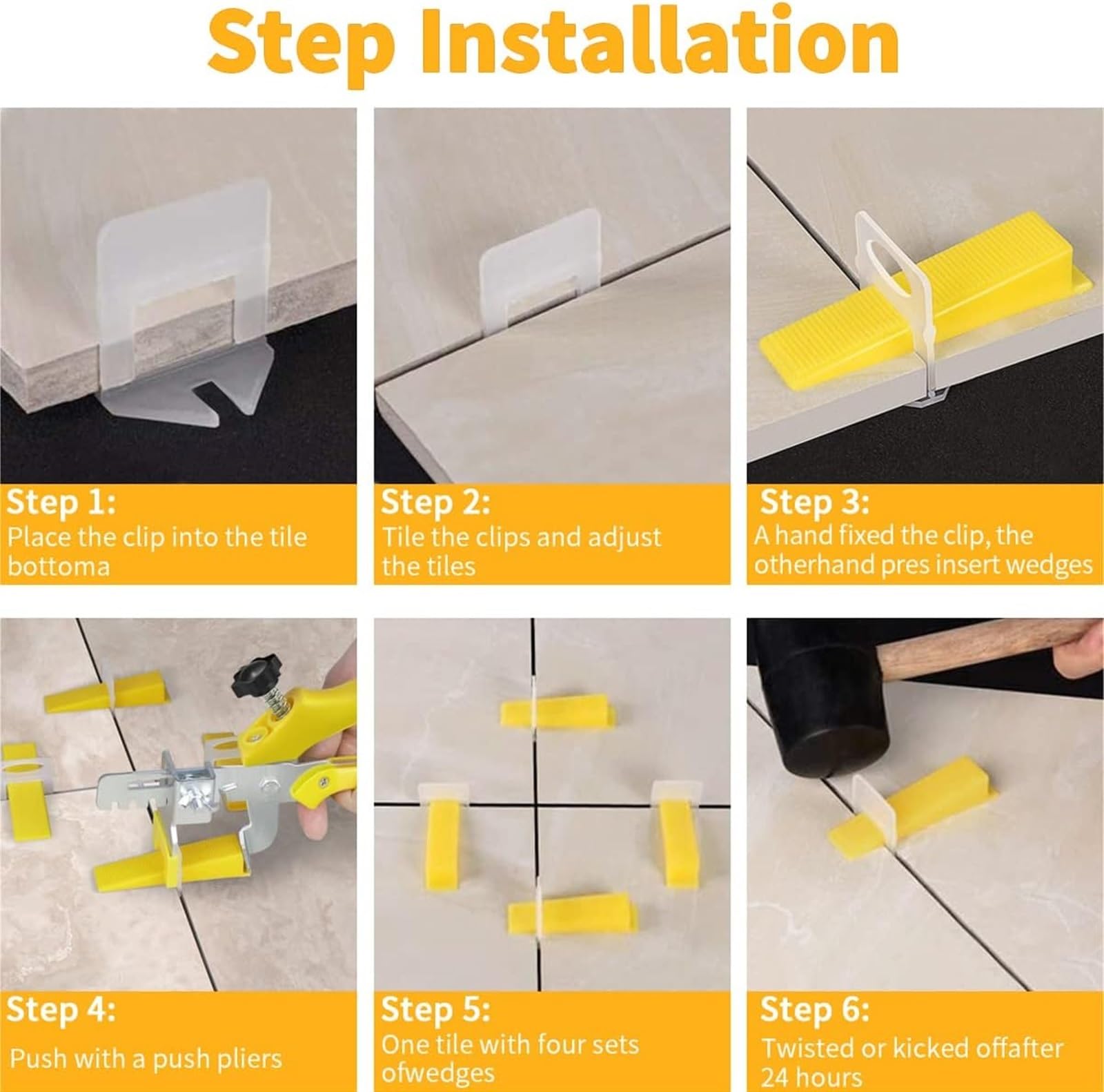 Step Installation

Step 1:
Place the clip into the tile bottoma

Step 2:
Tile the clips and adjust the tiles

Step 3:
A hand fixed the clip, the otherhand pres insert wedges

Step 4:
Push with a push pliers

Step 5:
One tile with four sets ofwedges

Step 6:
Twisted or kicked offafter 24 hours