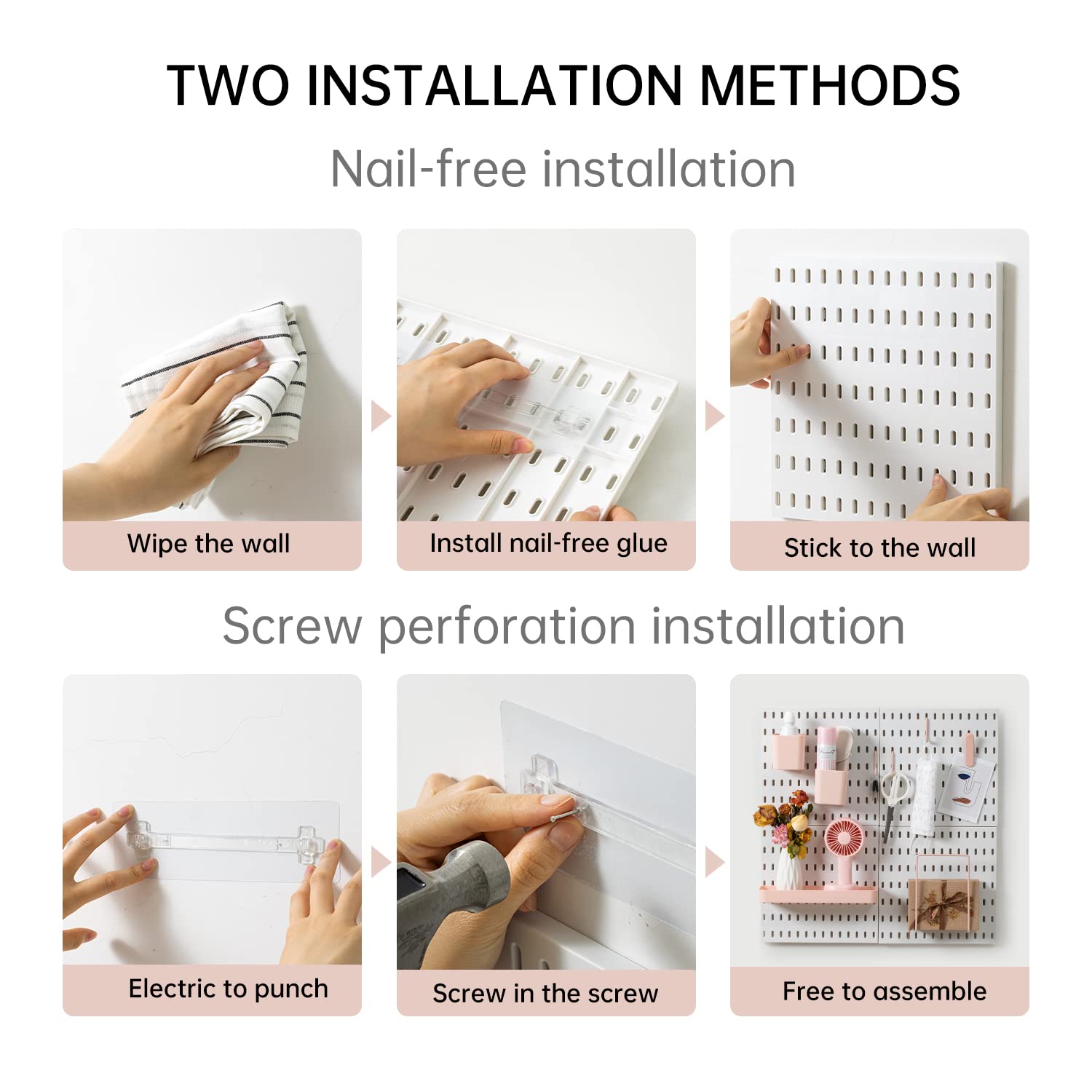 TWO INSTALLATION METHODS

Nail-free installation

Wipe the wall

Install nail-free glue

Stick to the wall

Screw perforation installation

Electric to punch

Screw in the screw

Free to assemble