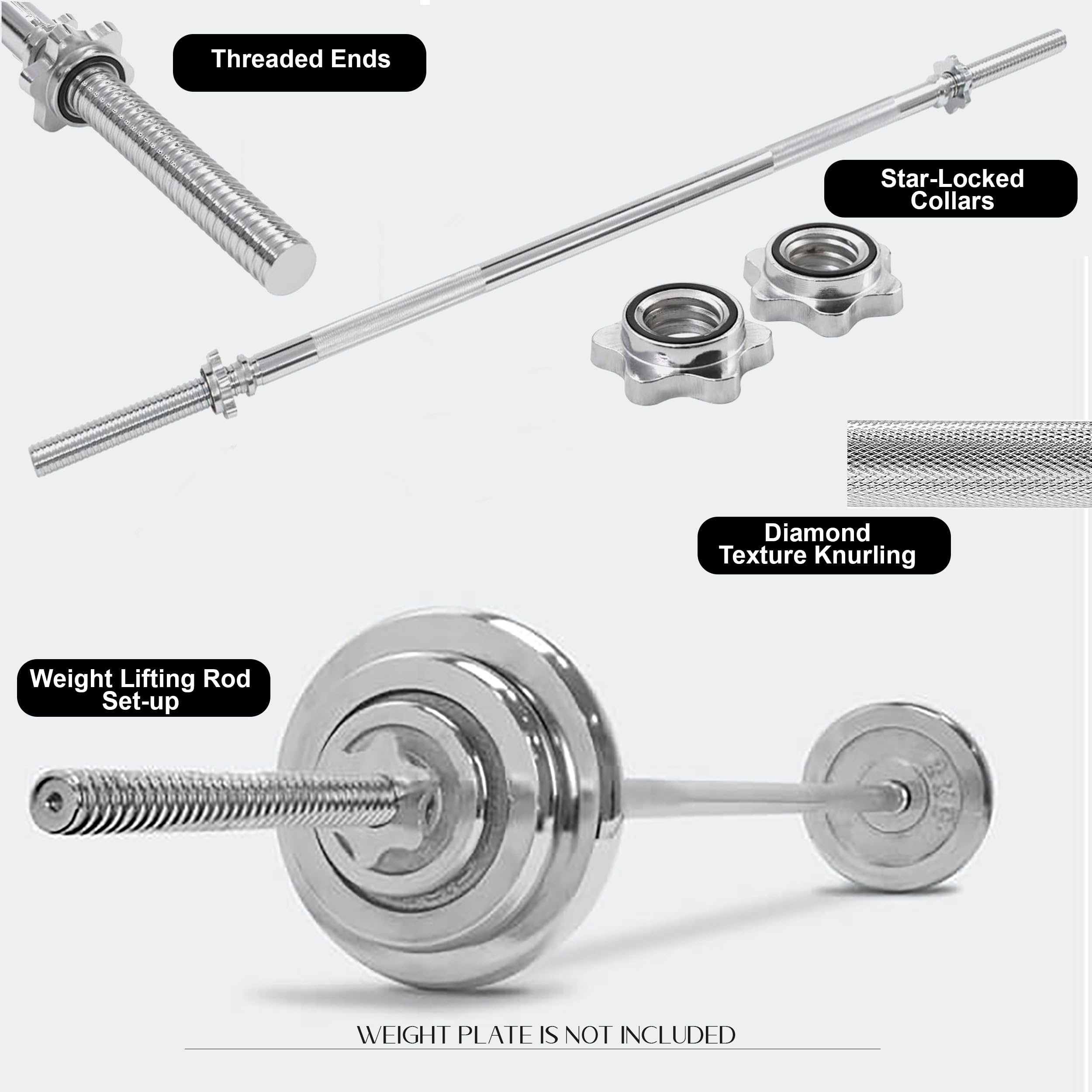 Threaded Ends

Star-Locked Collars

Diamond Texture Knurling

Weight Lifting Rod Set-up

WEIGHT PLATE IS NOT INCLUDED