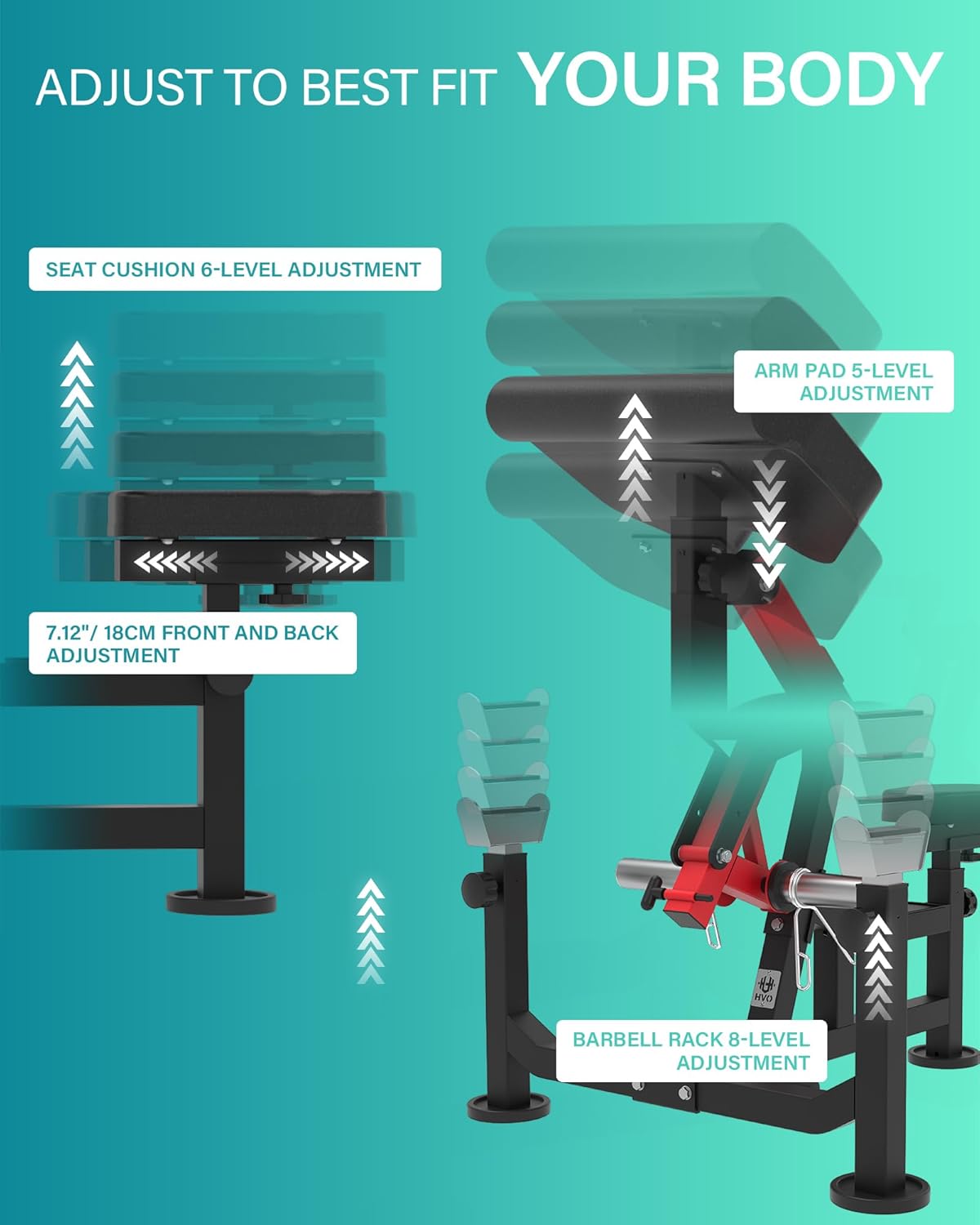 ADJUST TO BEST FIT YOUR BODY

SEAT CUSHION 6-LEVEL ADJUSTMENT

ARM PAD 5-LEVEL ADJUSTMENT

7.12"/ 18CM FRONT AND BACK ADJUSTMENT

HVO

BARBELL RACK 8-LEVEL ADJUSTMENT