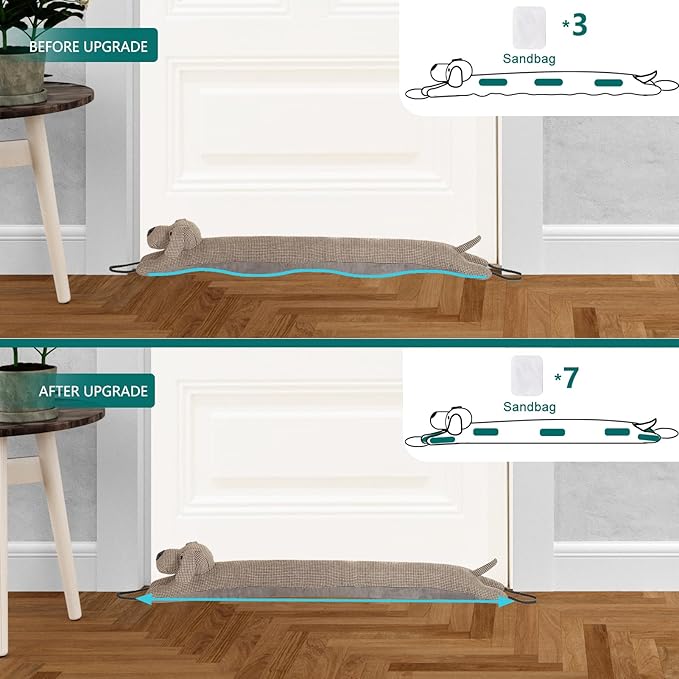 BEFORE UPGRADE

*3

Sandbag

AFTER UPGRADE

*7

Sandbag