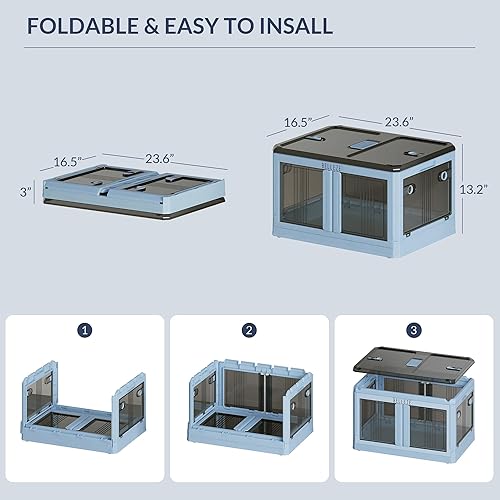 FOLDABLE & EASY TO INSALL

16.5"
23.6"
3"

16.5"
23.6"
13.2"

1

2

3