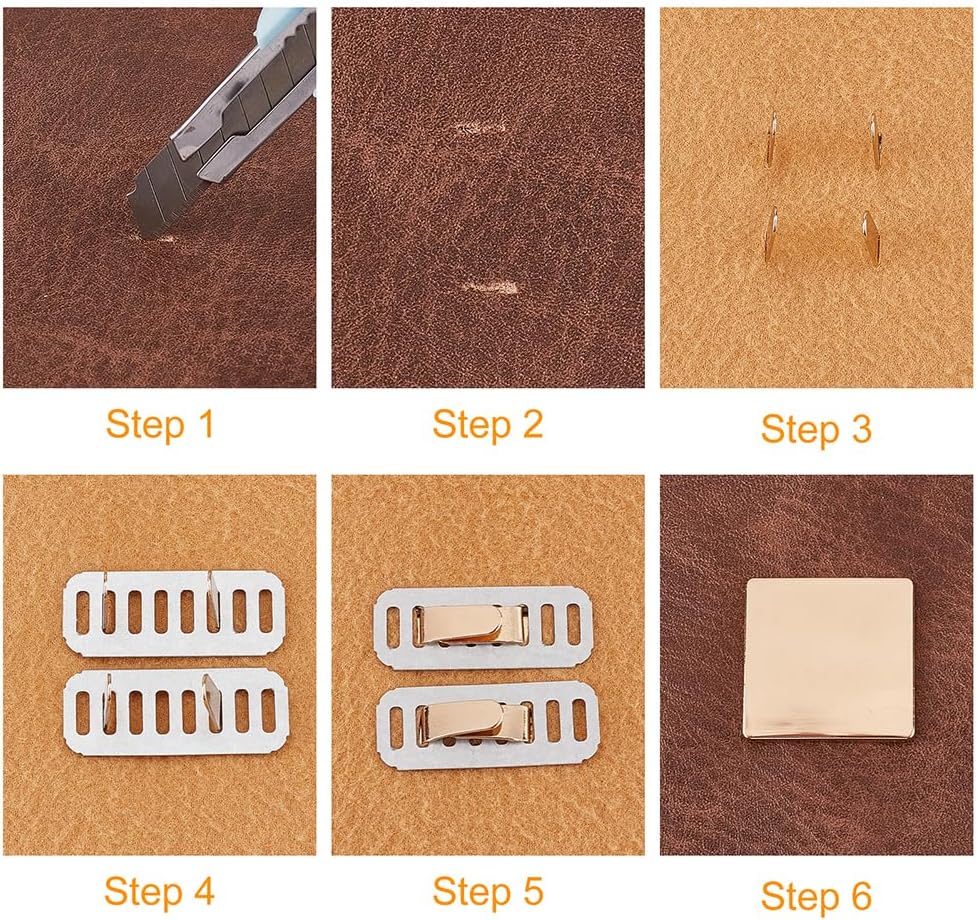 Step 1

Step 2

Step 3

Step 4

Step 5

Step 6