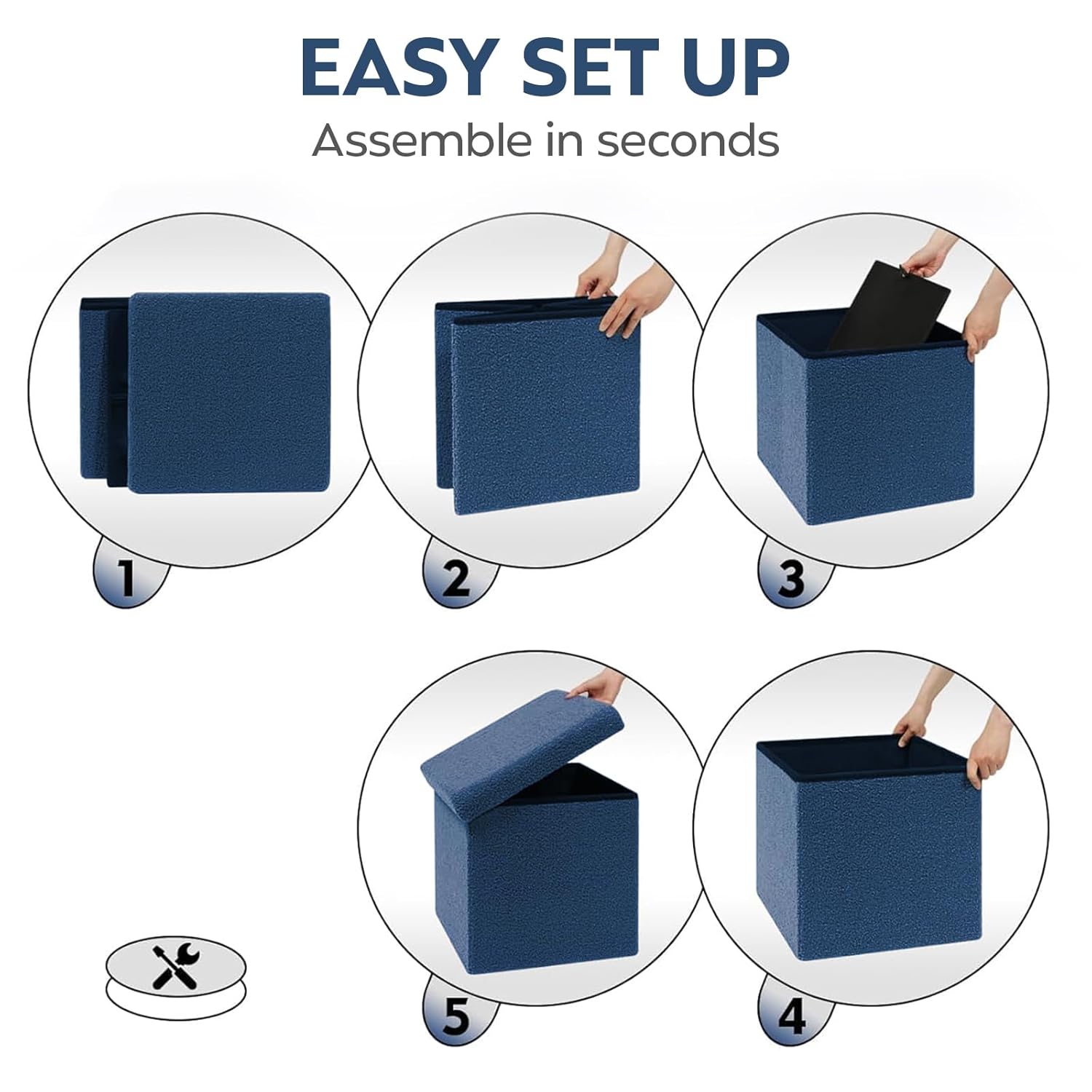 EASY SET UP

Assemble in seconds

1

2

3

5

4