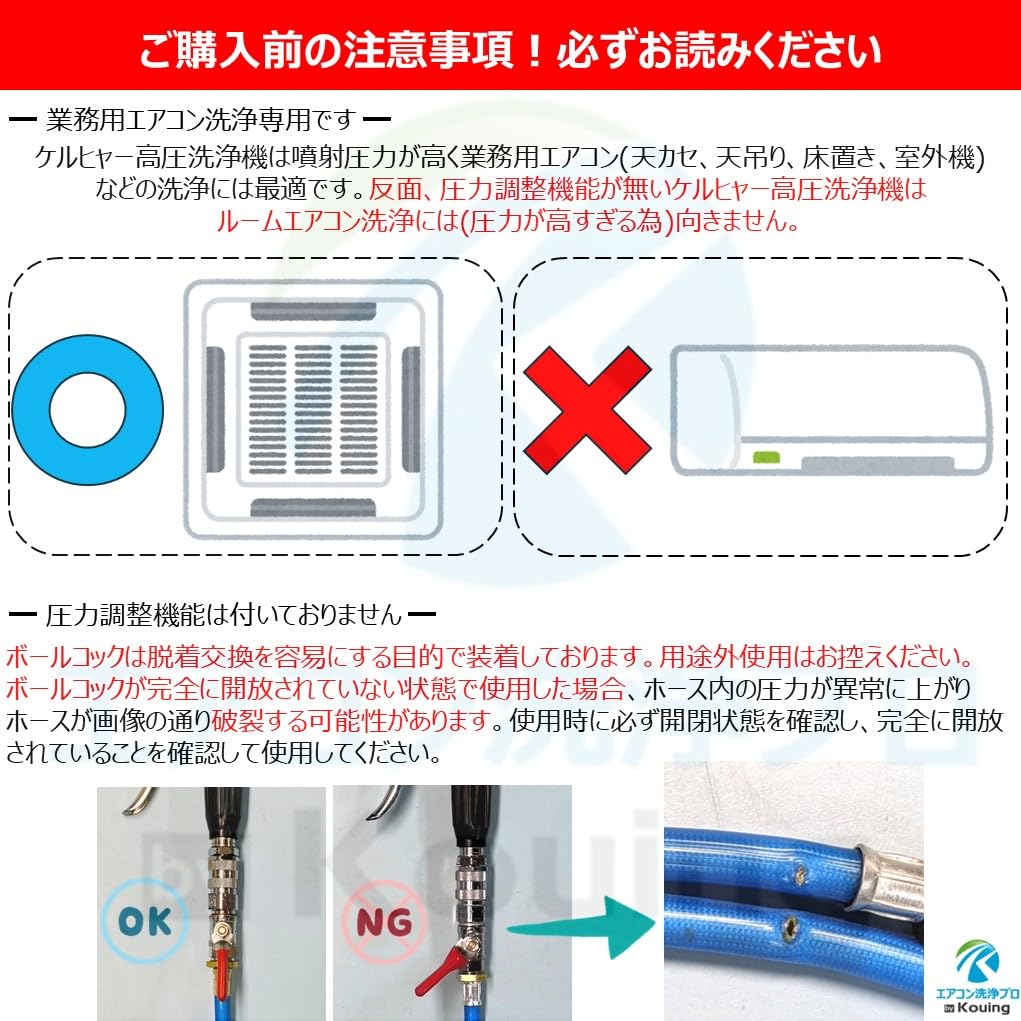 ご購入前の注意事項！必ずお読みください

ー 業務用エアコン洗浄専用です ー

ケルヒャー高圧洗浄機は噴射圧力が高く業務用エアコン(天カセ、天吊り、床置き、室外機)などの洗浄には最適です。反面、圧力調整機能が無いケルヒャー高圧洗浄機はルームエアコン洗浄には(圧力が高すぎる為)向きません。

ー 圧力調整機能は付いておりません ー

ボールコックは脱着交換を容易にする目的で装着しております。用途外使用はお控えください。ボールコックが完全に開放されていない状態で使用した場合、ホース内の圧力が異常に上がりホースが画像の通り破裂する可能性があります。使用時に必ず開閉状態を確認し、完全に開放されていることを確認して使用してください。

OK

NG

エアコン洗浄プロ by Kouing