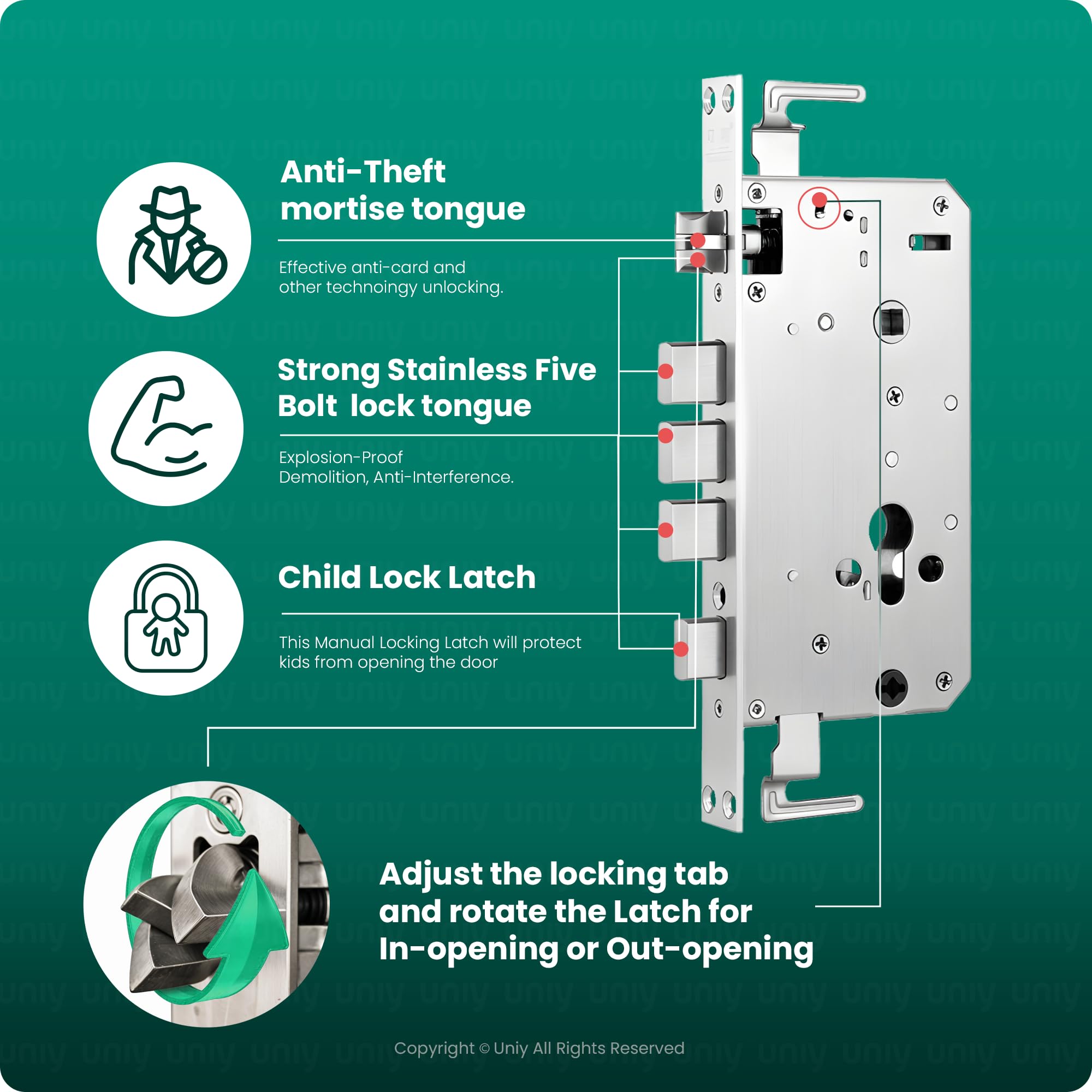 Anti-Theft mortise tongue

Effective anti-card and other technoingy unlocking.

Strong Stainless Five Bolt lock tongue

Explosion-Proof Demolition, Anti-Interference.

Child Lock Latch

This Manual Locking Latch will protect kids from opening the door

Adjust the locking tab and rotate the Latch for In-opening or Out-opening

Copyright © Uniy All Rights Reserved