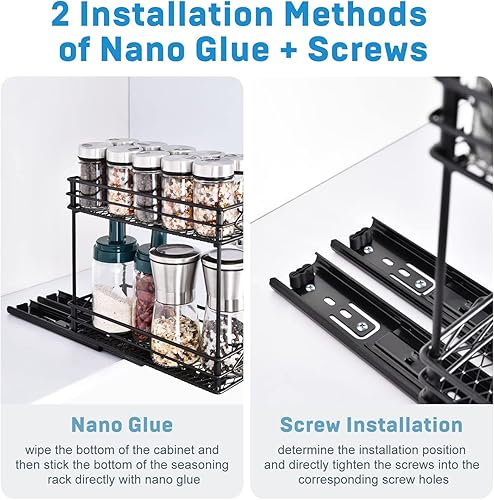 2 Installation Methods of Nano Glue + Screws

Nano Glue

wipe the bottom of the cabinet and then stick the bottom of the seasoning rack directly with nano glue

Screw Installation

determine the installation position and directly tighten the screws into the corresponding screw holes