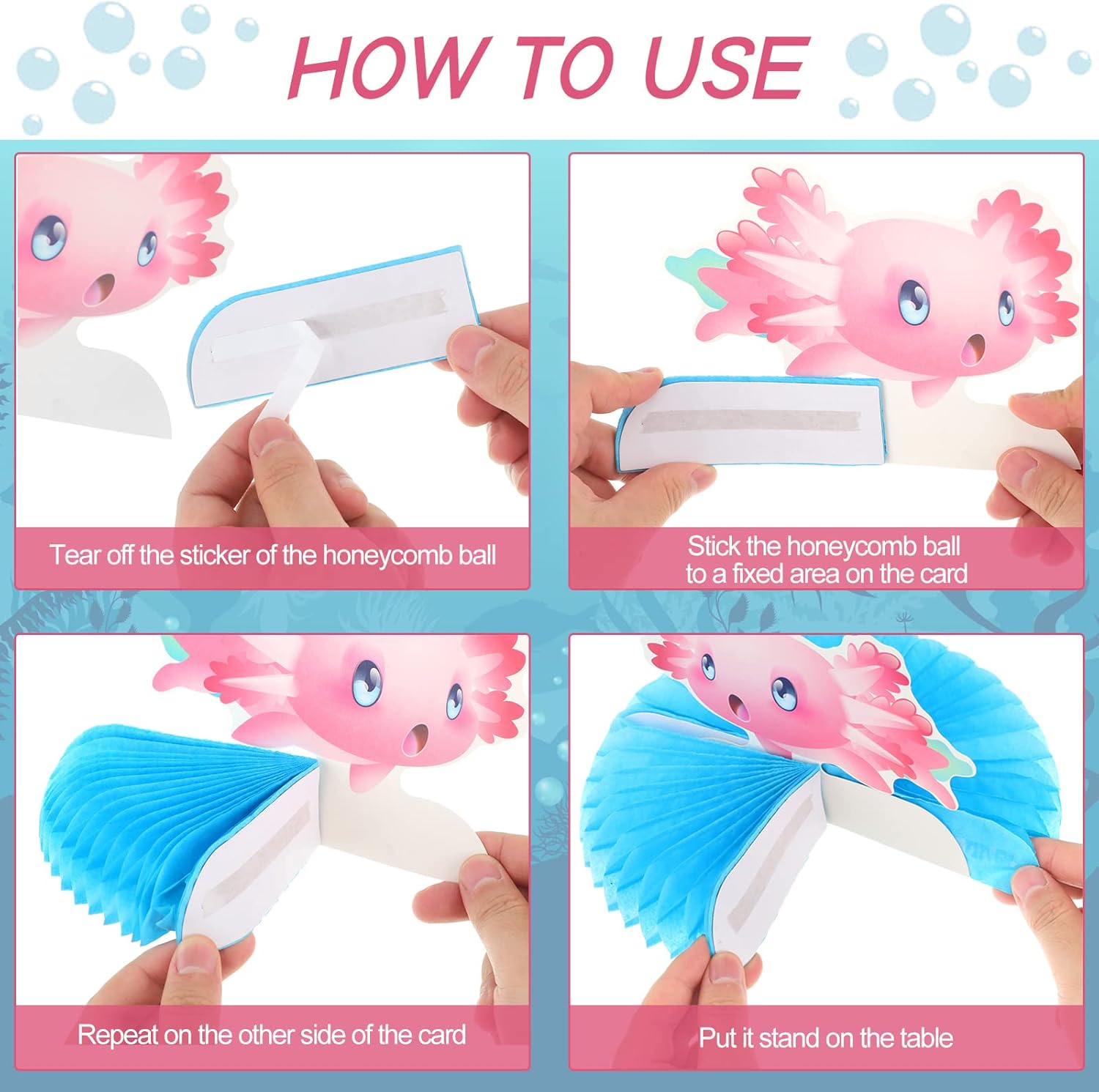 HOW TO USE

Tear off the sticker of the honeycomb ball

Stick the honeycomb ball to a fixed area on the card

Repeat on the other side of the card

Put it stand on the table