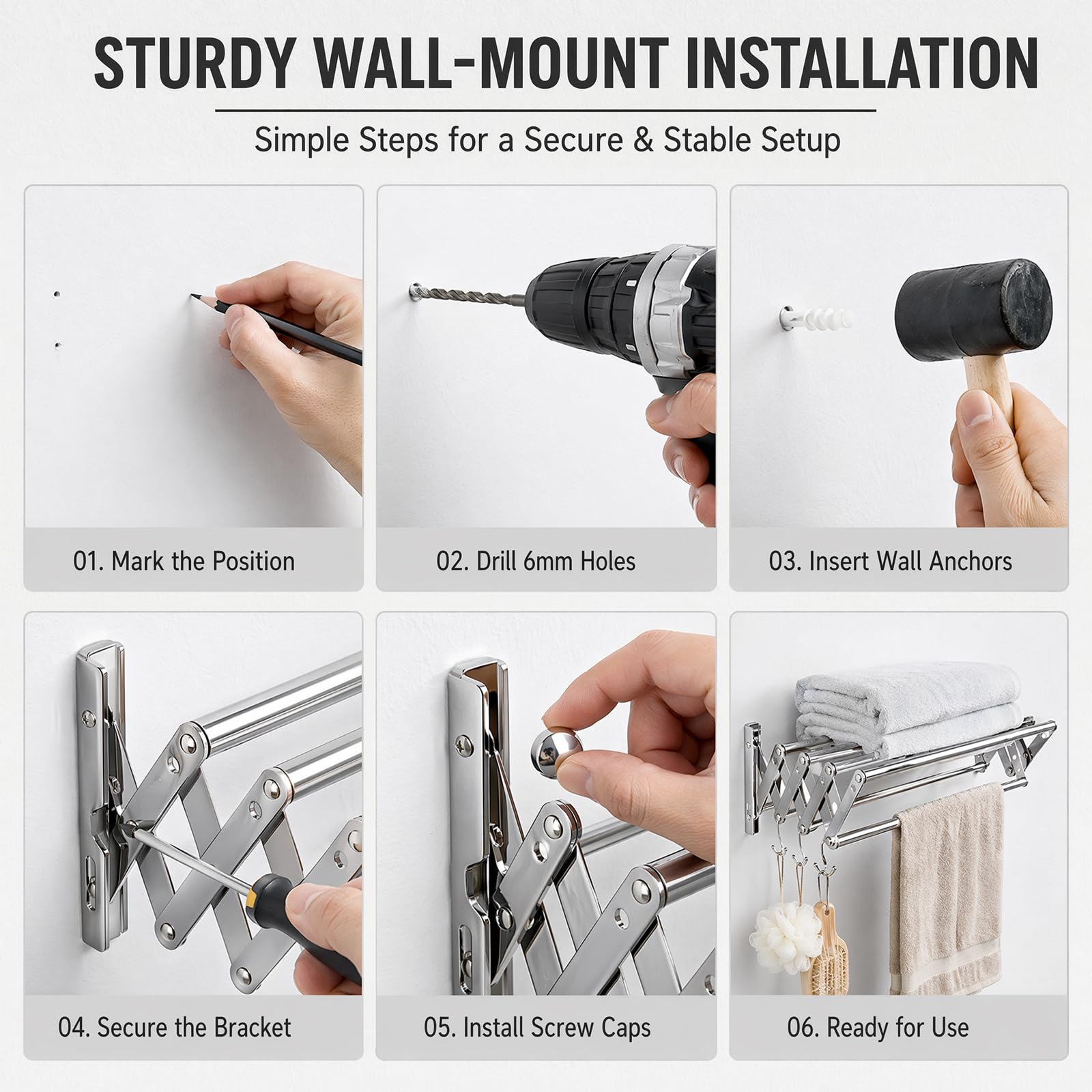 STURDY WALL-MOUNT INSTALLATION

Simple Steps for a Secure & Stable Setup

01. Mark the Position

02. Drill 6mm Holes

03. Insert Wall Anchors

04. Secure the Bracket

05. Install Screw Caps

06. Ready for Use