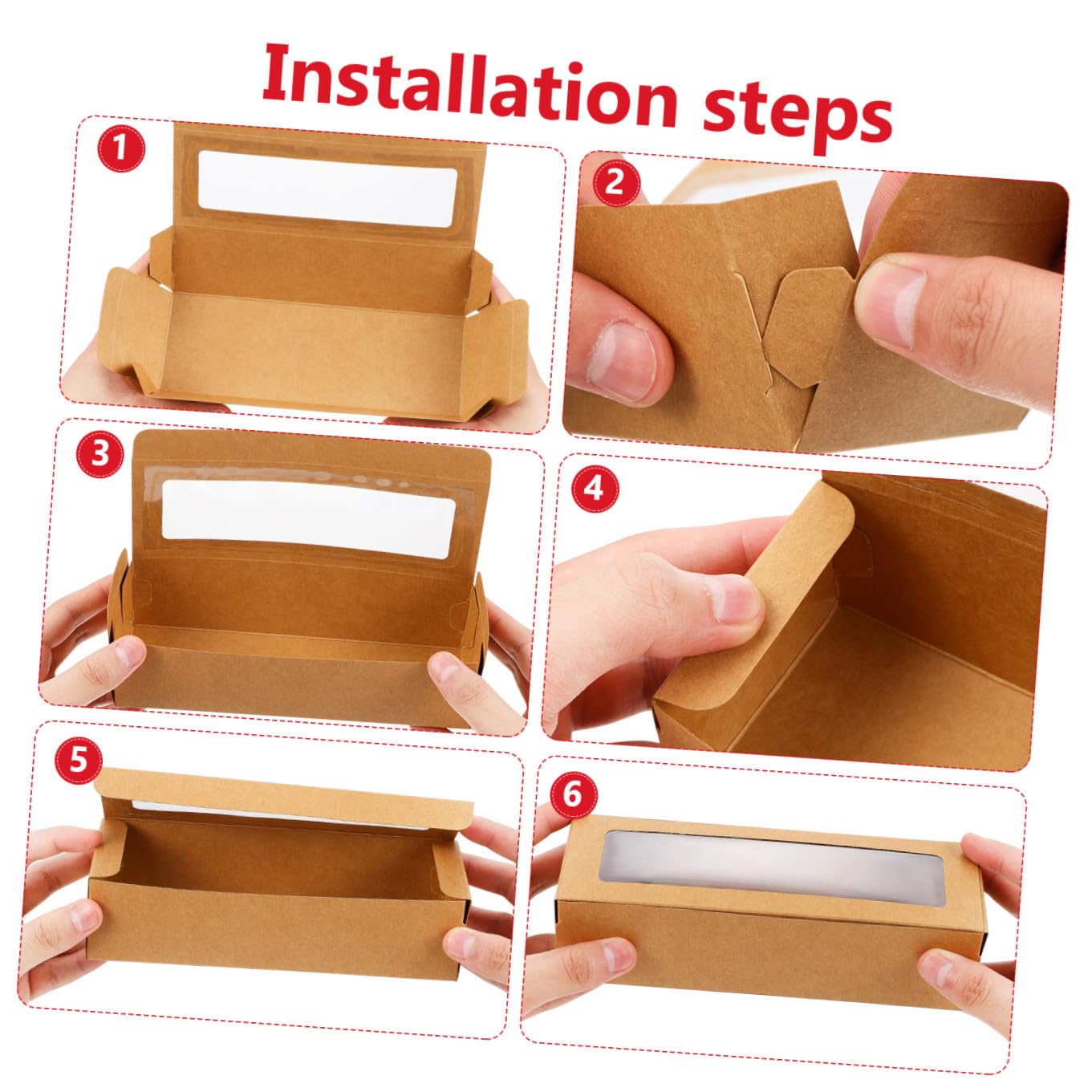 Installation steps

1

2

3

4

5

6