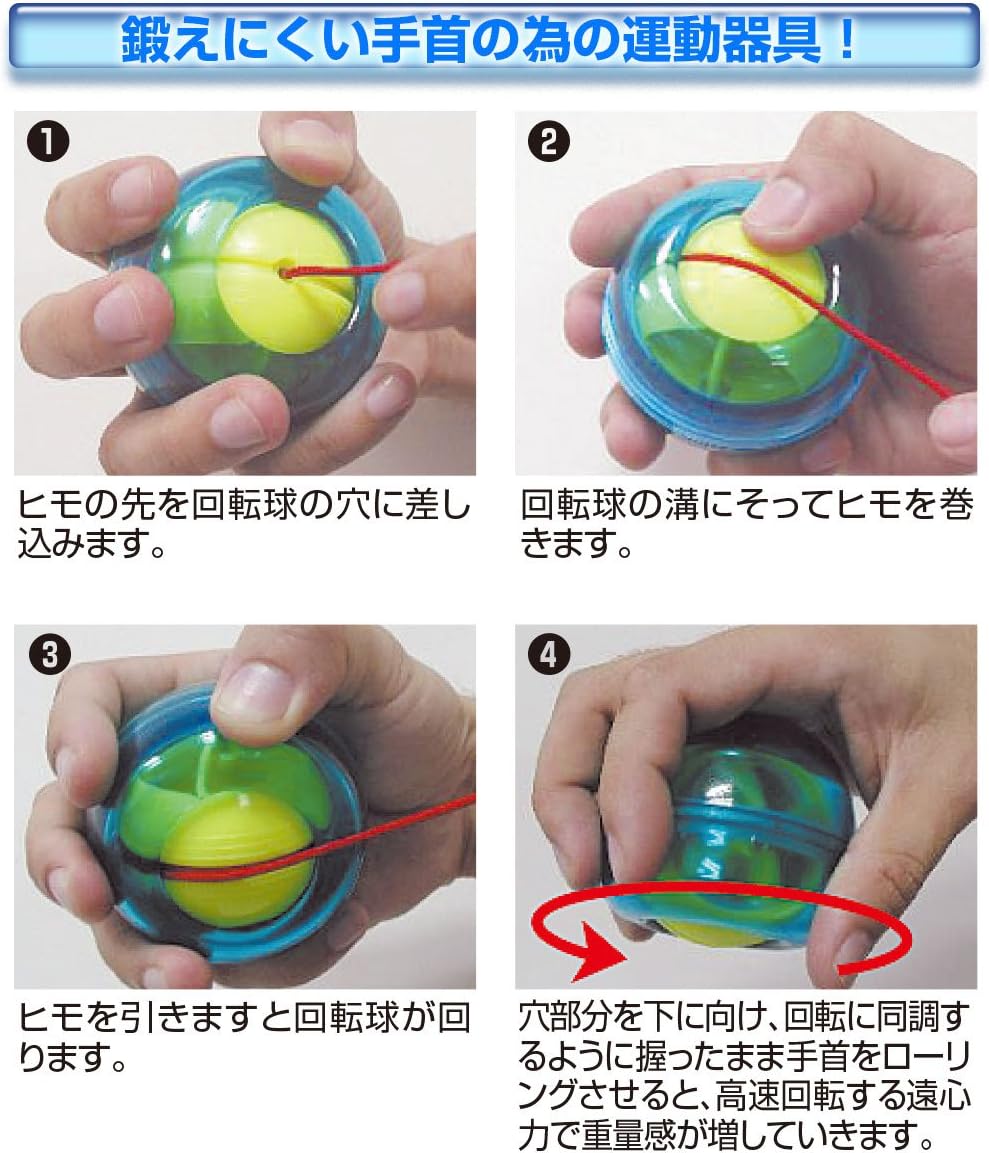 鍛えにくい手首の為の運動器具！

❶
ヒモの先を回転球の穴に差し込みます。

❷
回転球の溝にそってヒモを巻きます。

❸
ヒモを引きますと回転球が回ります。

❹
穴部分を下に向け、回転に同調するように握ったまま手首をローリングさせると、高速回転する遠心力で重量感が増していきます。