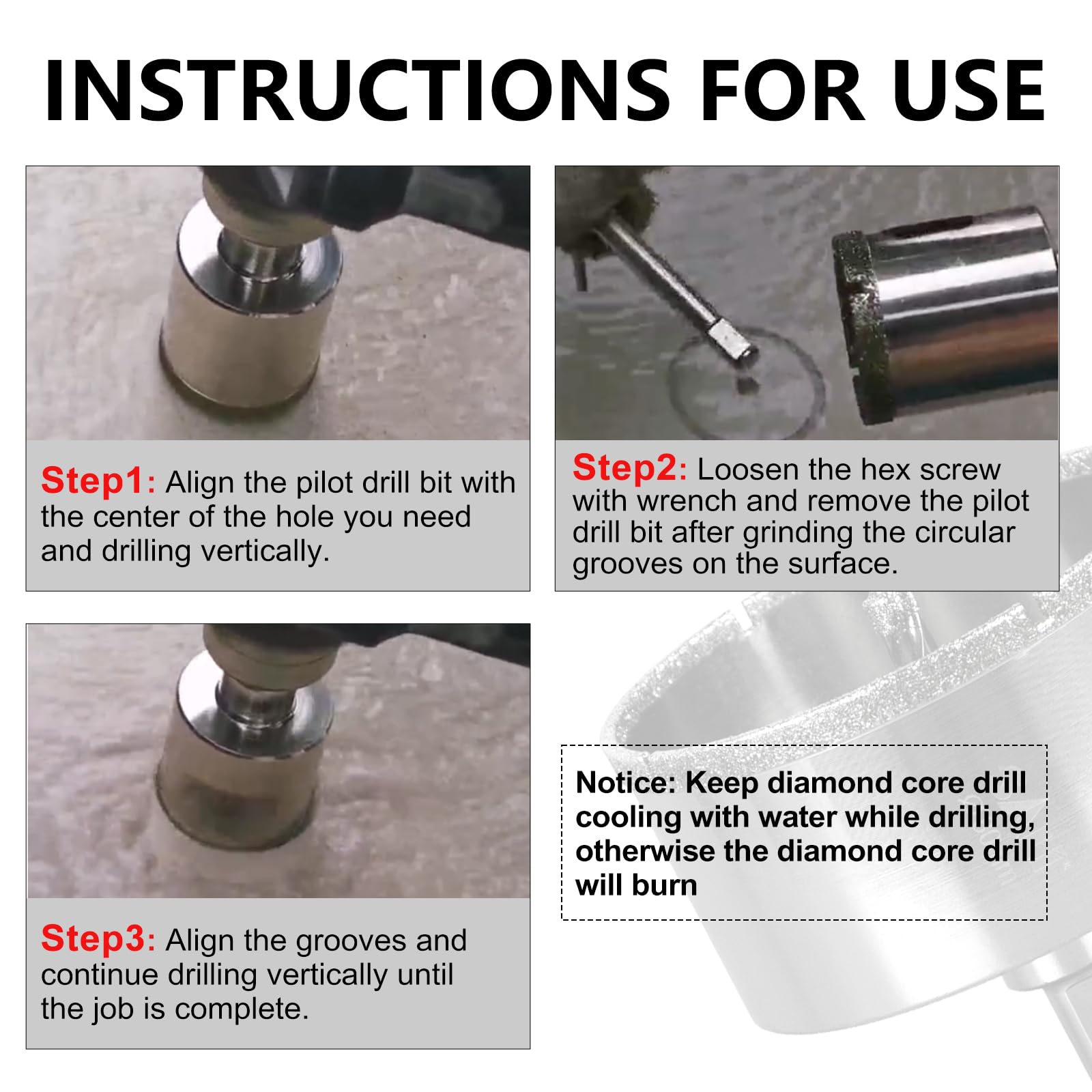 INSTRUCTIONS FOR USE

Step1: Align the pilot drill bit with the center of the hole you need and drilling vertically.

Step2: Loosen the hex screw with wrench and remove the pilot drill bit after grinding the circular grooves on the surface.

Step3: Align the grooves and continue drilling vertically until the job is complete.

Notice: Keep diamond core drill cooling with water while drilling, otherwise the diamond core drill will burn