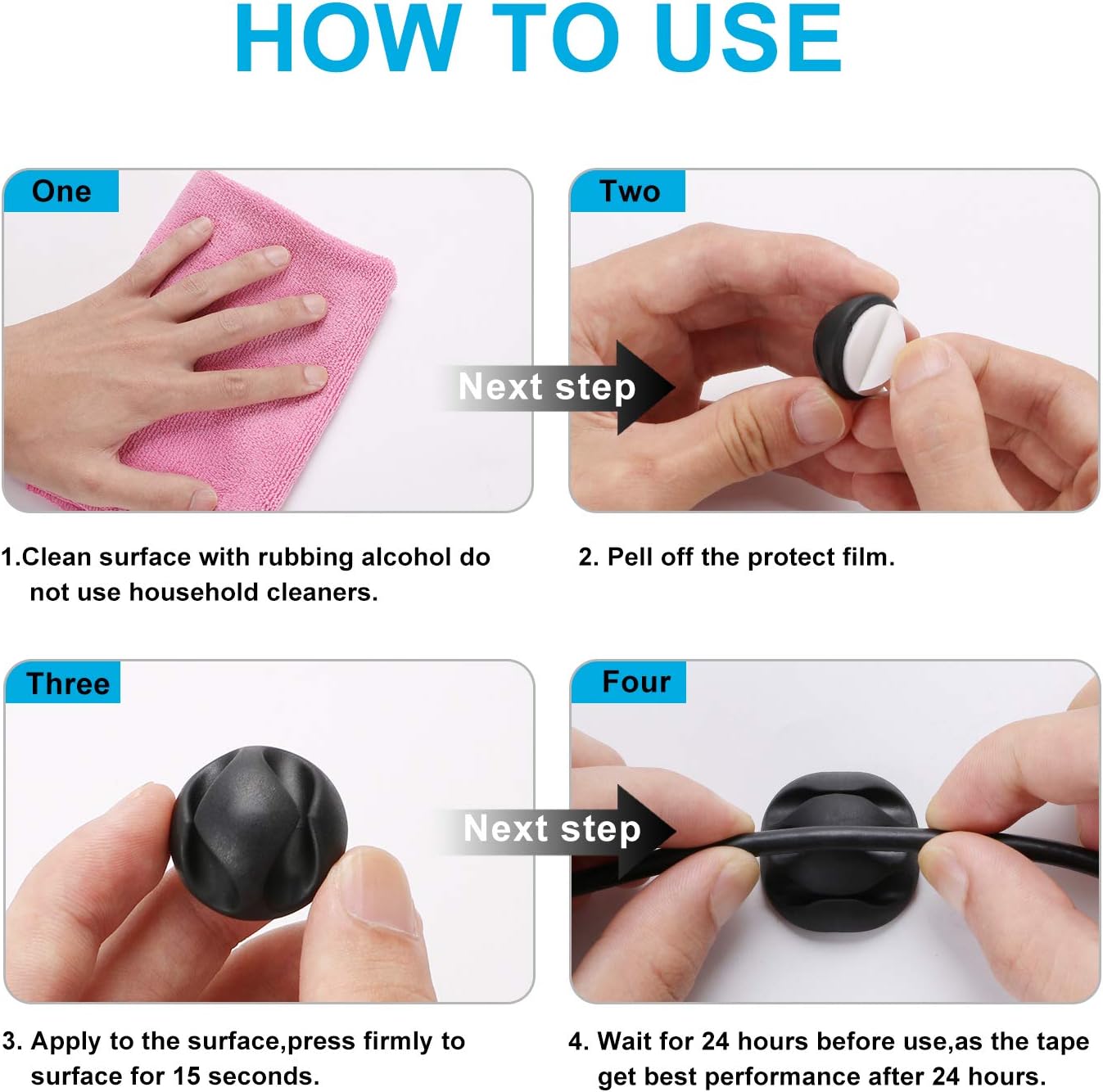 HOW TO USE

One

Next step

Two

1.Clean surface with rubbing alcohol do not use household cleaners.

2. Pell off the protect film.

Three

Next step

Four

3. Apply to the surface,press firmly to surface for 15 seconds.

4. Wait for 24 hours before use,as the tape get best performance after 24 hours.