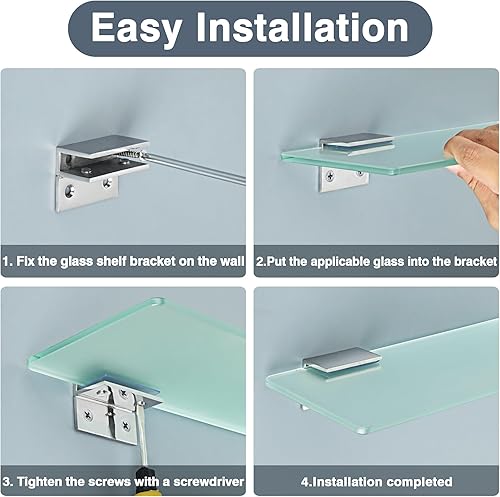 Easy Installation

1. Fix the glass shelf bracket on the wall

2.Put the applicable glass into the bracket

3. Tighten the screws with a screwdriver

4.Installation completed