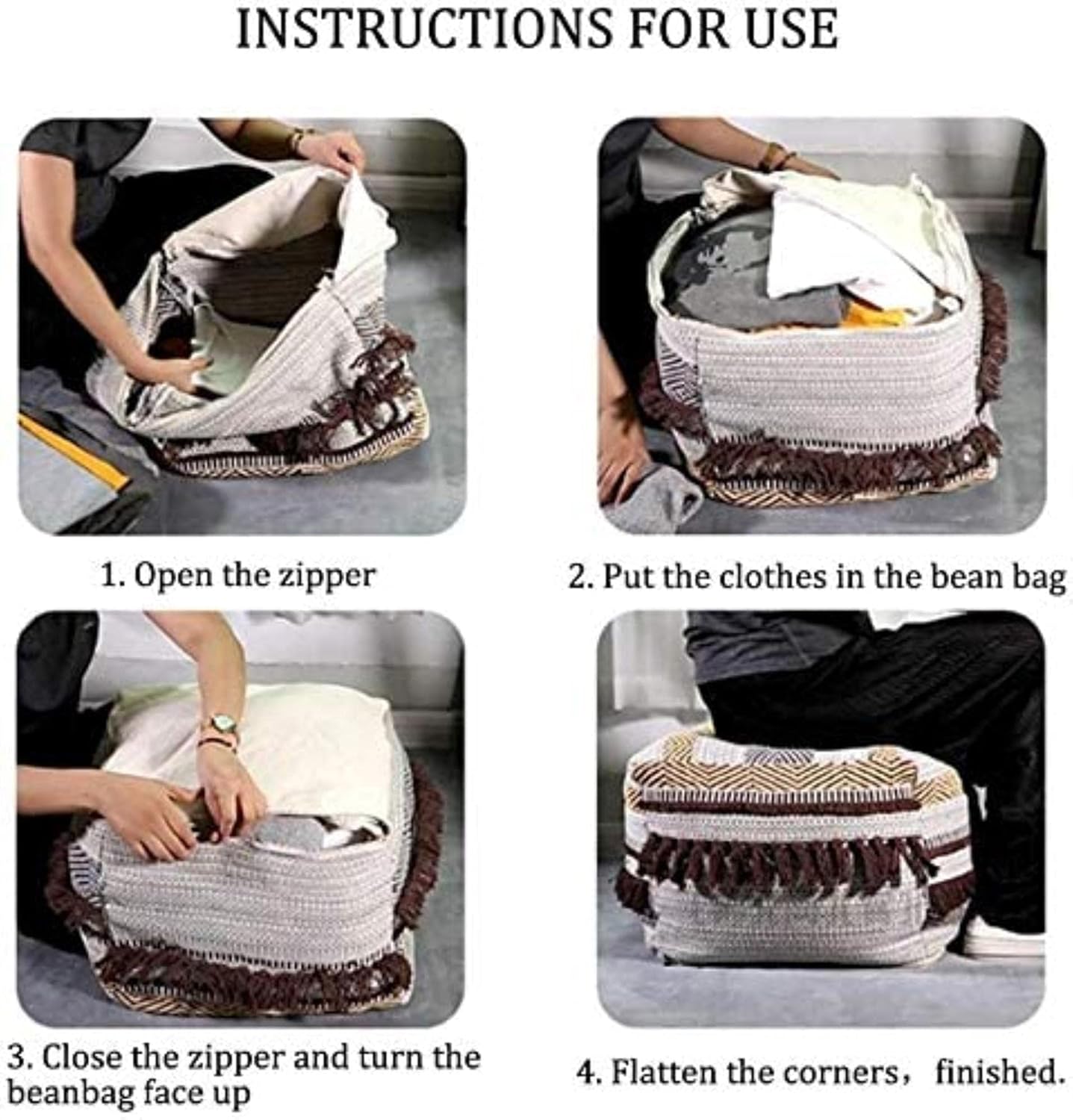 INSTRUCTIONS FOR USE

1. Open the zipper

2. Put the clothes in the bean bag

3. Close the zipper and turn the beanbag face up

4. Flatten the corners， finished.