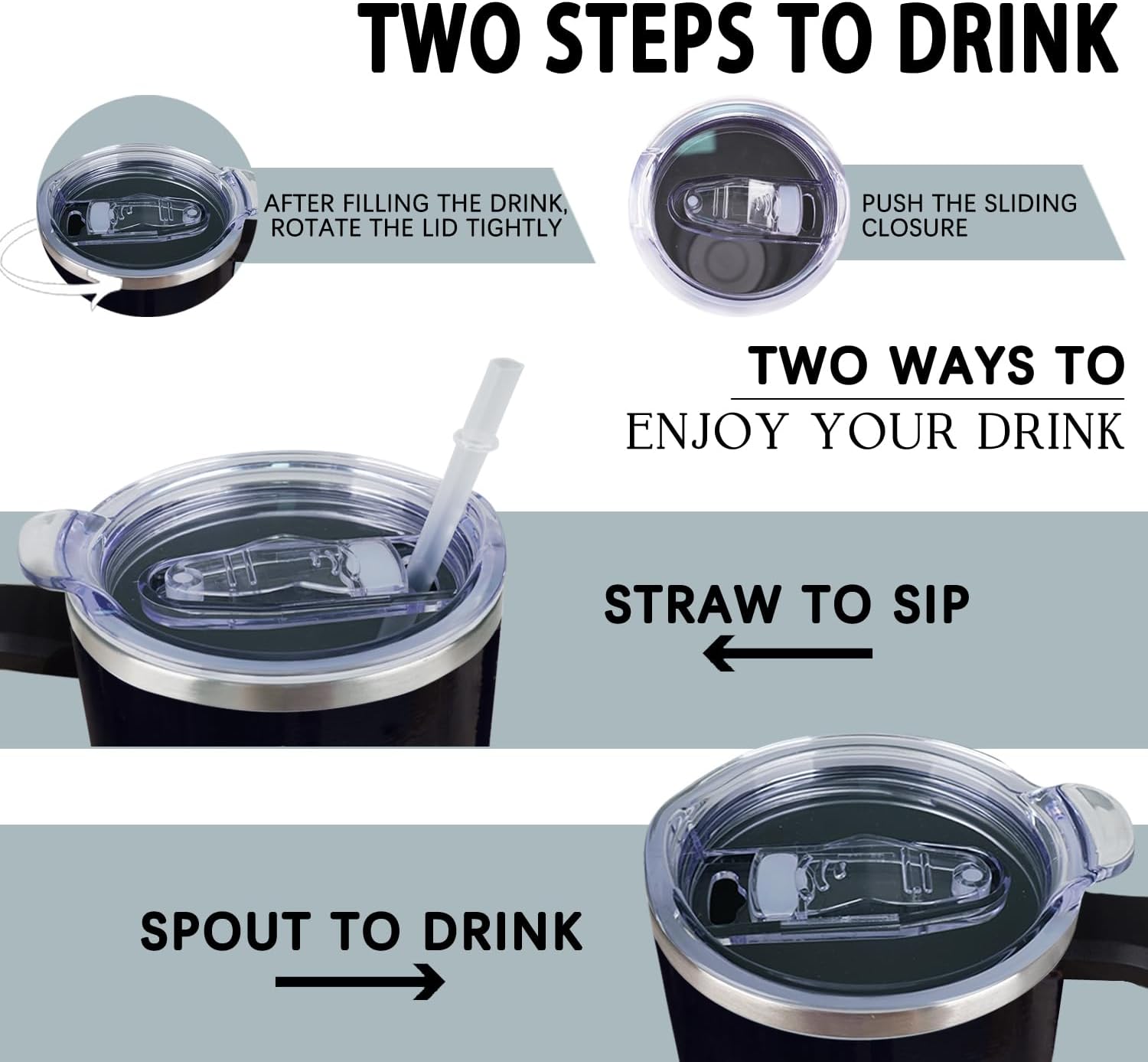 TWO STEPS TO DRINK

AFTER FILLING THE DRINK, ROTATE THE LID TIGHTLY

PUSH THE SLIDING CLOSURE

TWO WAYS TO
ENJOY YOUR DRINK

STRAW TO SIP

SPOUT TO DRINK