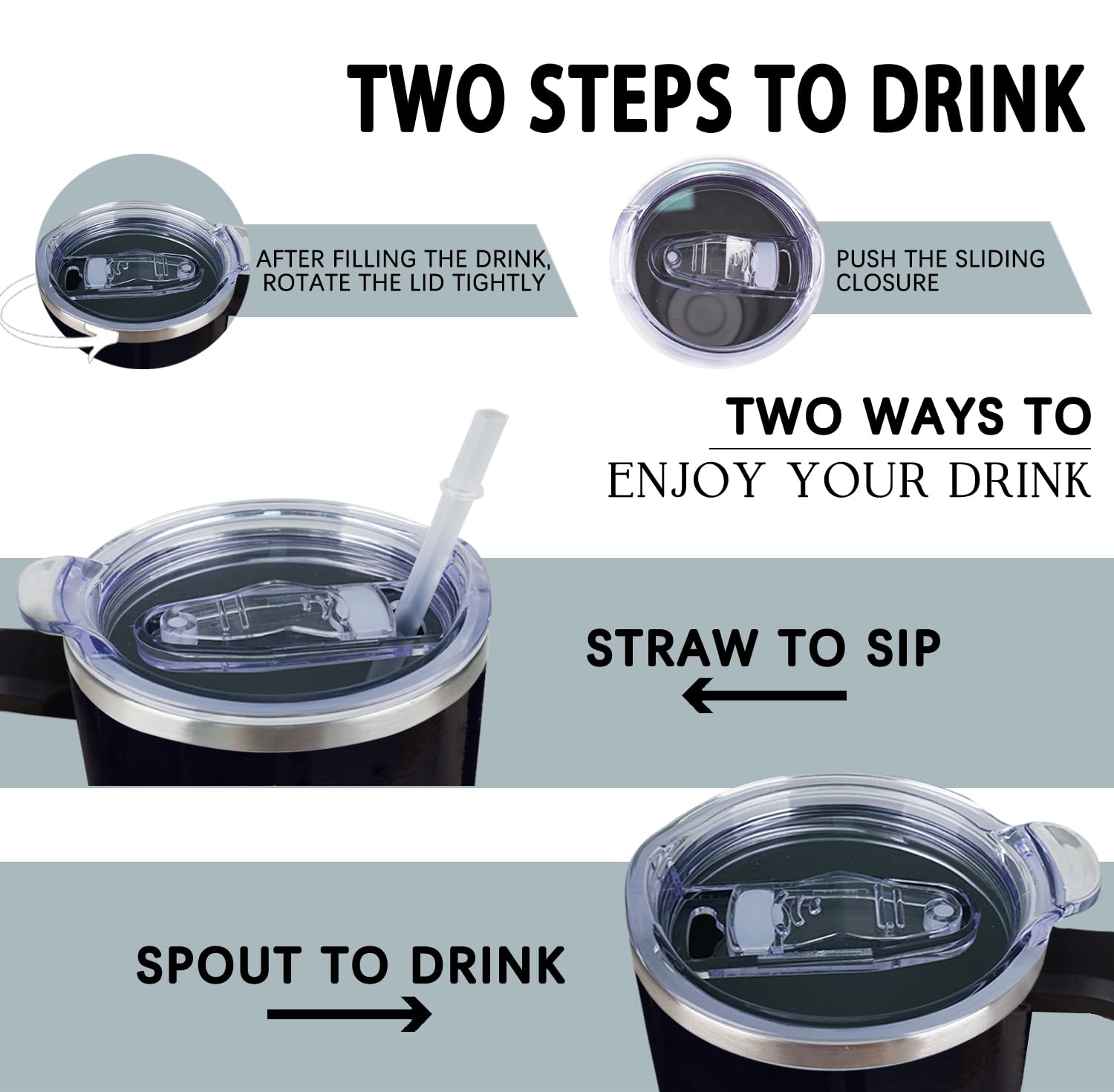 TWO STEPS TO DRINK

AFTER FILLING THE DRINK, ROTATE THE LID TIGHTLY

PUSH THE SLIDING CLOSURE

TWO WAYS TO
ENJOY YOUR DRINK

STRAW TO SIP

SPOUT TO DRINK