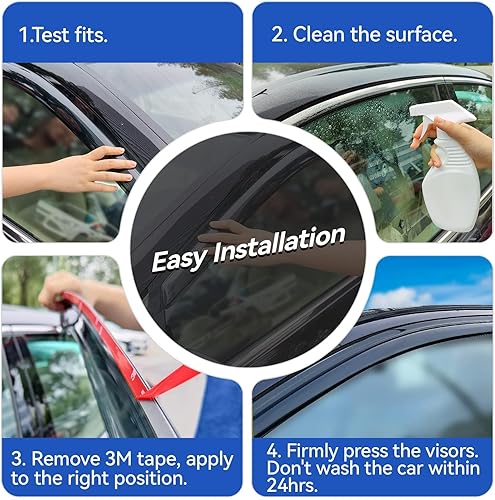 1.Test fits.

2. Clean the surface.

Easy Installation

3. Remove 3M tape, apply to the right position.

4. Firmly press the visors. Don't wash the car within 24hrs.