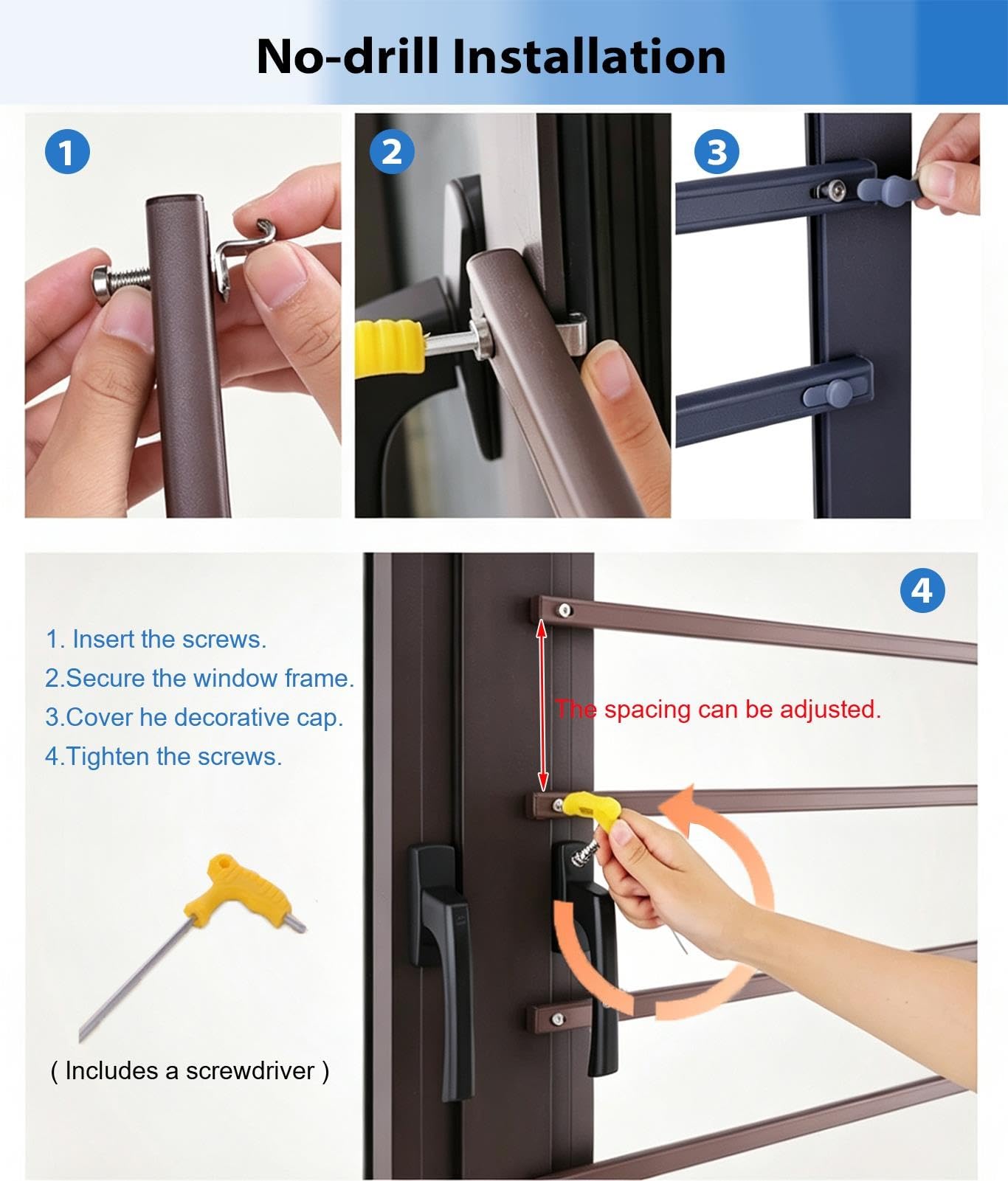 No-drill Installation

1

2

3

4

1. Insert the screws.
2.Secure the window frame.
3.Cover he decorative cap.
4.Tighten the screws.

The spacing can be adjusted.

( Includes a screwdriver )