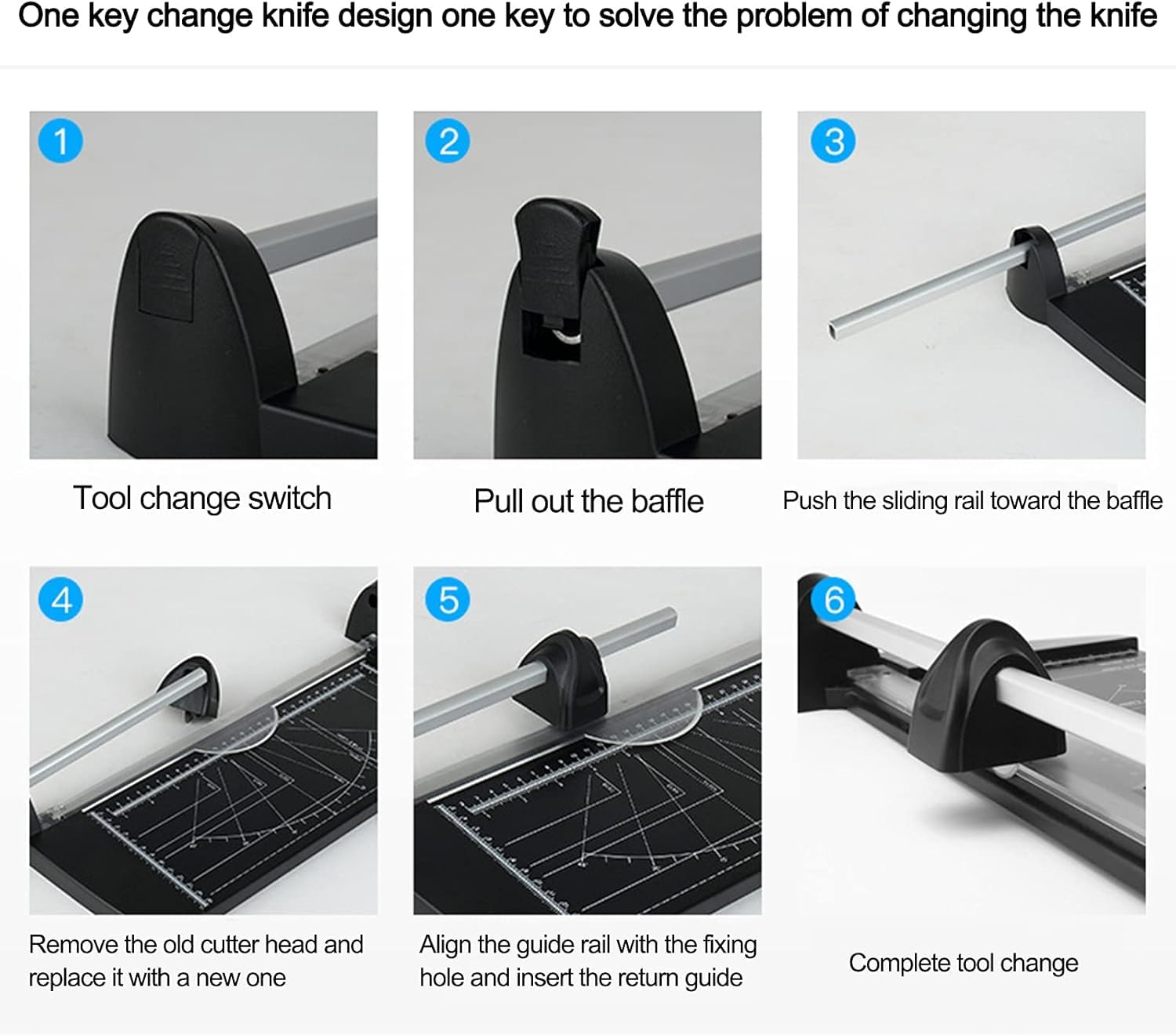 One key change knife design one key to solve the problem of changing the knife

1

Tool change switch

2

Pull out the baffle

3

Push the sliding rail toward the baffle

4

Remove the old cutter head and replace it with a new one

5

Align the guide rail with the fixing hole and insert the return guide

6

Complete tool change