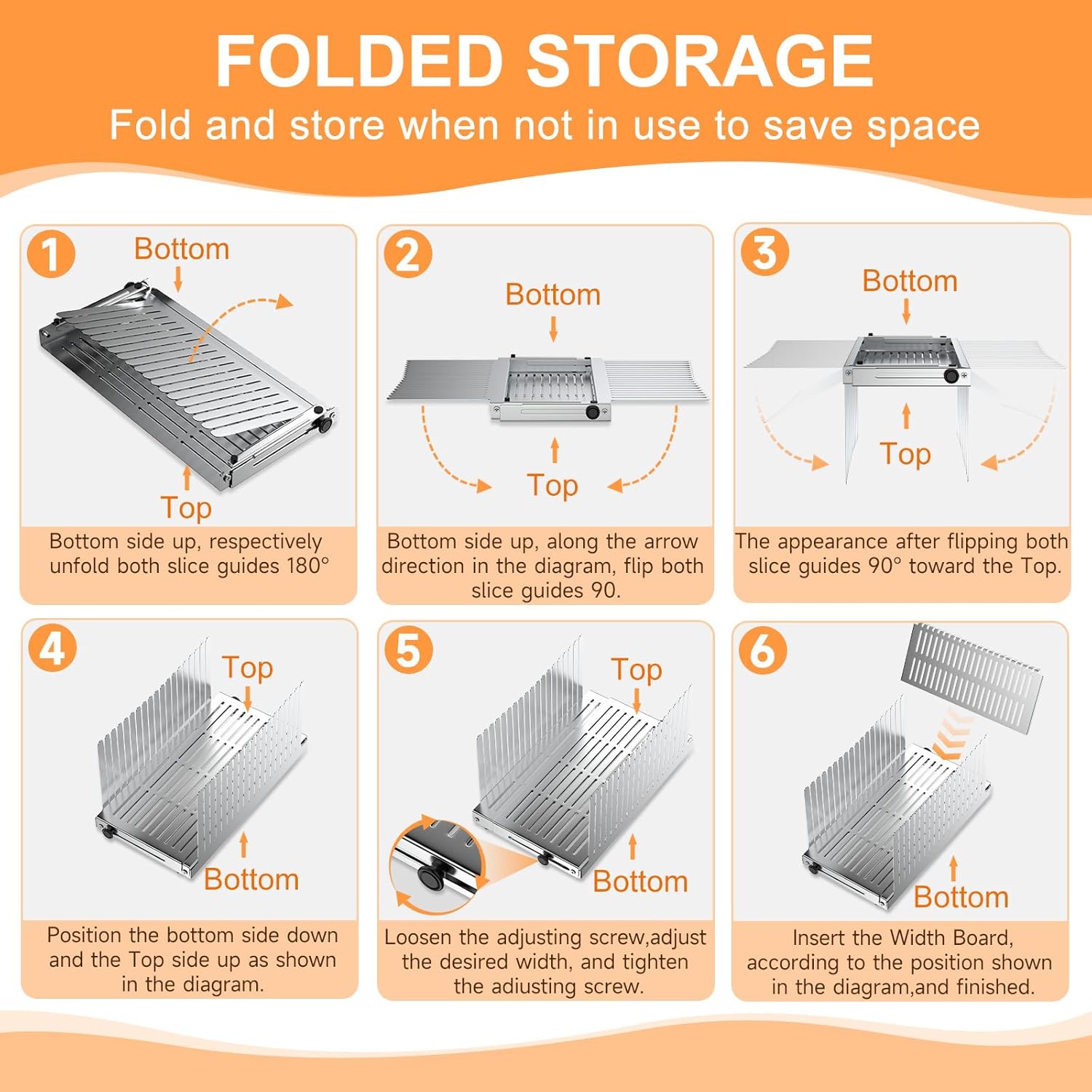 FOLDED STORAGE

Fold and store when not in use to save space

1

Bottom

Top

Bottom side up, respectively unfold both slice guides 180°

2

Bottom

Top

Bottom side up, along the arrow direction in the diagram, flip both slice guides 90.

3

Bottom

Top

The appearance after flipping both slice guides 90° toward the Top.

4

Top

Bottom

Position the bottom side down and the Top side up as shown in the diagram.

5

Top

Bottom

Loosen the adjusting screw,adjust the desired width, and tighten the adiusting screw.

6

Bottom

Insert the Width Board, according to the position shown in the diagram,and finished.