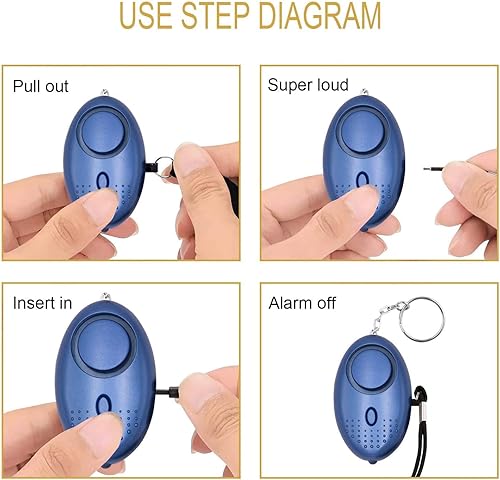 USE STEP DIAGRAM

Pull out

Super loud

Insert in

Alarm off