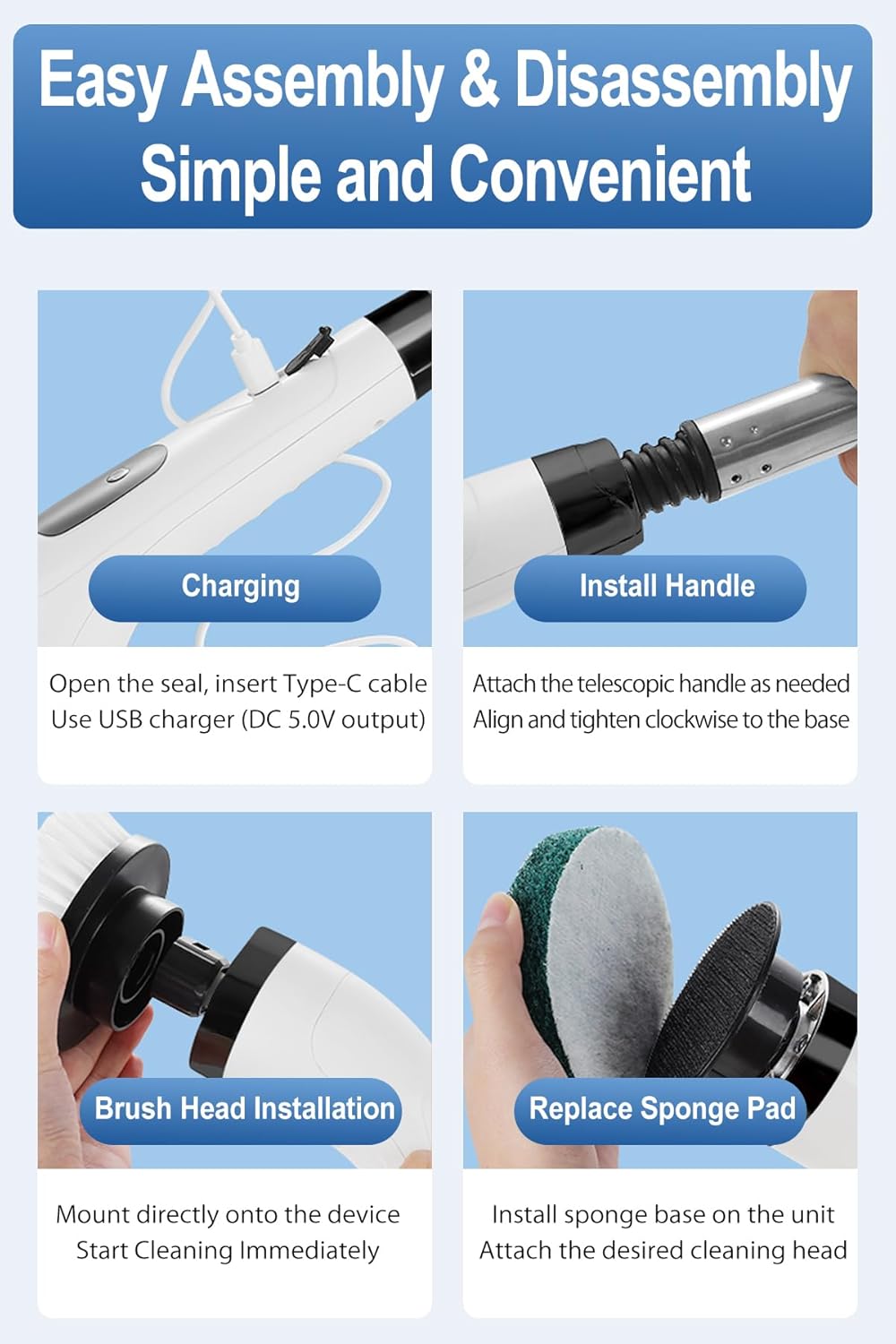 Easy Assembly & Disassembly
Simple and Convenient

Charging

Open the seal, insert Type-C cable
Use USB charger (DC 5.0V output)

Install Handle

Attach the telescopic handle as needed
Align and tighten clockwise to the base

Brush Head Installation

Mount directly onto the device
Start Cleaning Immediately

Replace Sponge Pad

Install sponge base on the unit
Attach the desired cleaning head