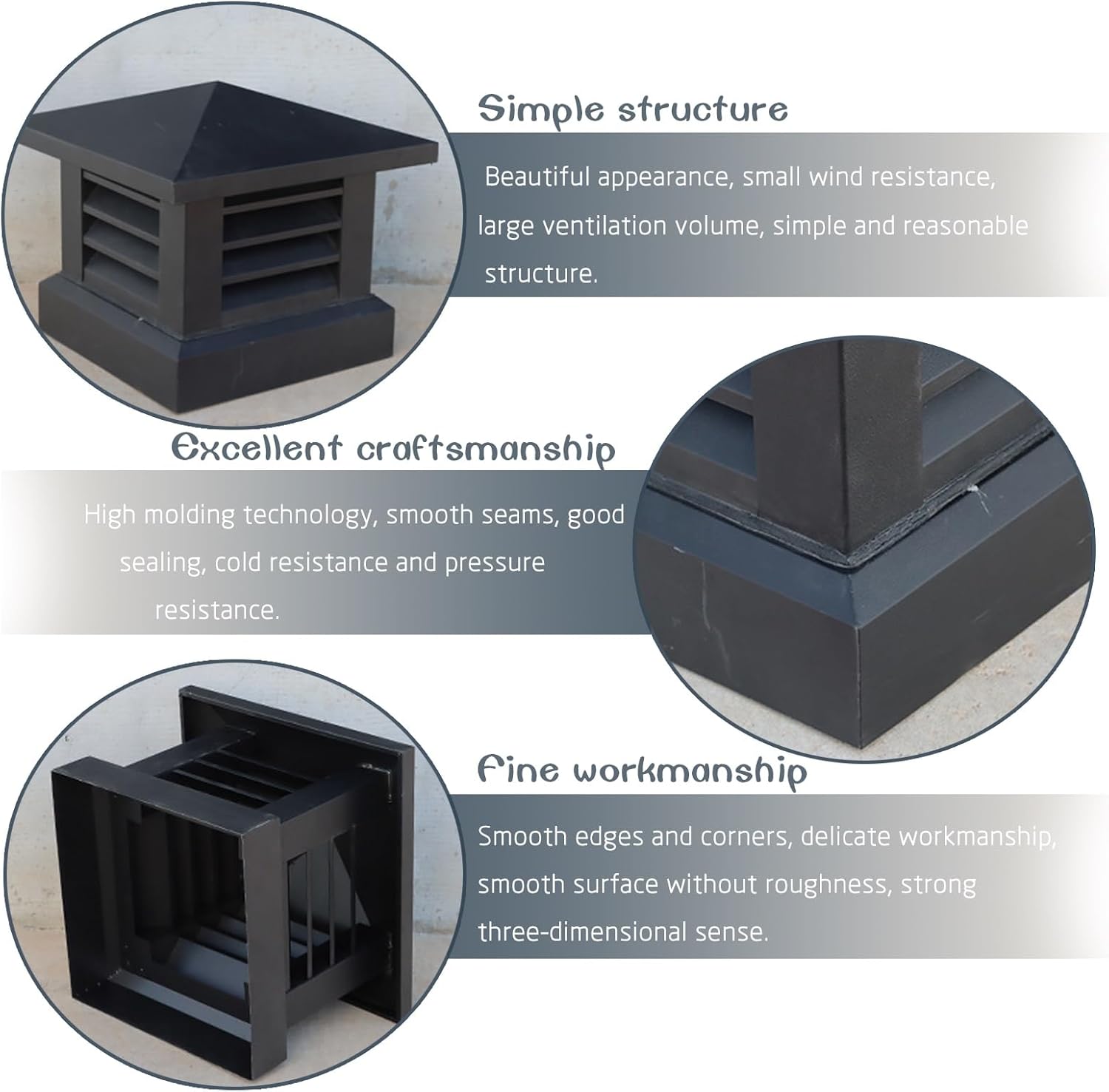 Simple structure

Beautiful appearance, small wind resistance, large ventilation volume, simple and reasonable structure.

Excellent craftsmanship

High molding technology, smooth seams, good sealing, cold resistance and pressure resistance.

Fine workmanship

Smooth edges and corners, delicate workmanship, smooth surface without roughness, strong three-dimensional sense.