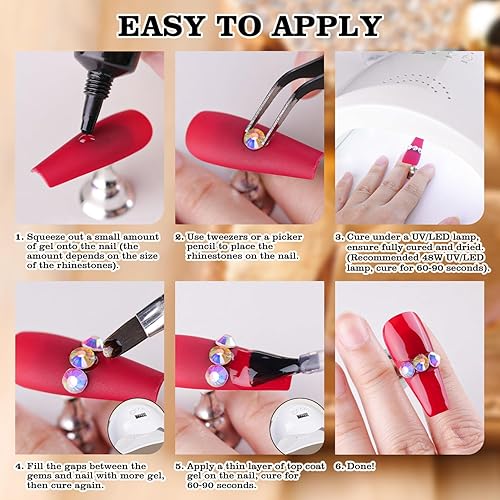 EASY TO APPLY

1. Squeeze out a small amount of gel onto the nail (the amount depends on the size of the rhinestones).

2. Use tweezers or a picker pencil to place the rhinestones on the nail.

3. Cure under a UV/LED lamp, ensure fully cured and dried. (Recommended 48W UV/LED lamp, cure for 60-90 seconds).

4. Fill the gaps between the gems and nail with more gel, then cure again.

5. Apply a thin layer of top coat gel on the nail, cure for 60-90 seconds.

6. Done!