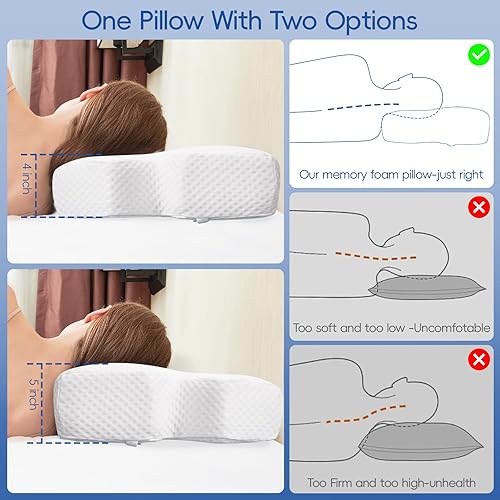 One Pillow With Two Options

4 inch

5 inch

Our memory foam pillow-just right

Too soft and too low -Uncomfotable

Too Firm and too high-unhealth